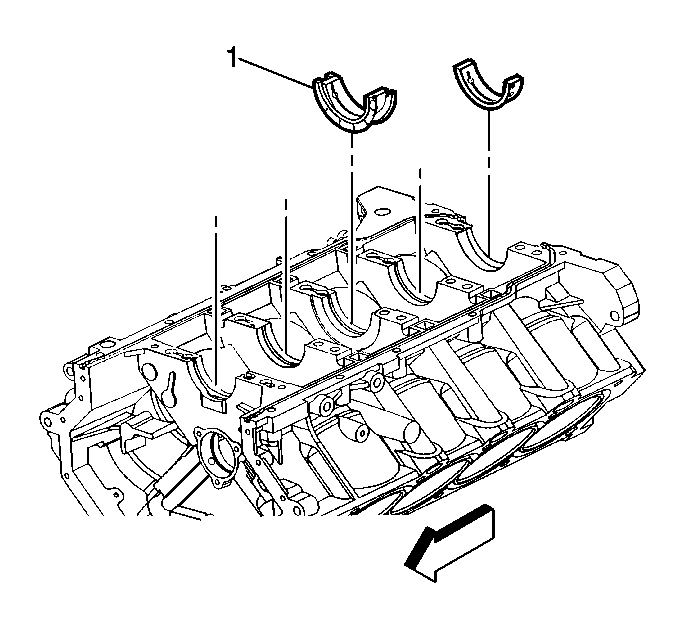 1