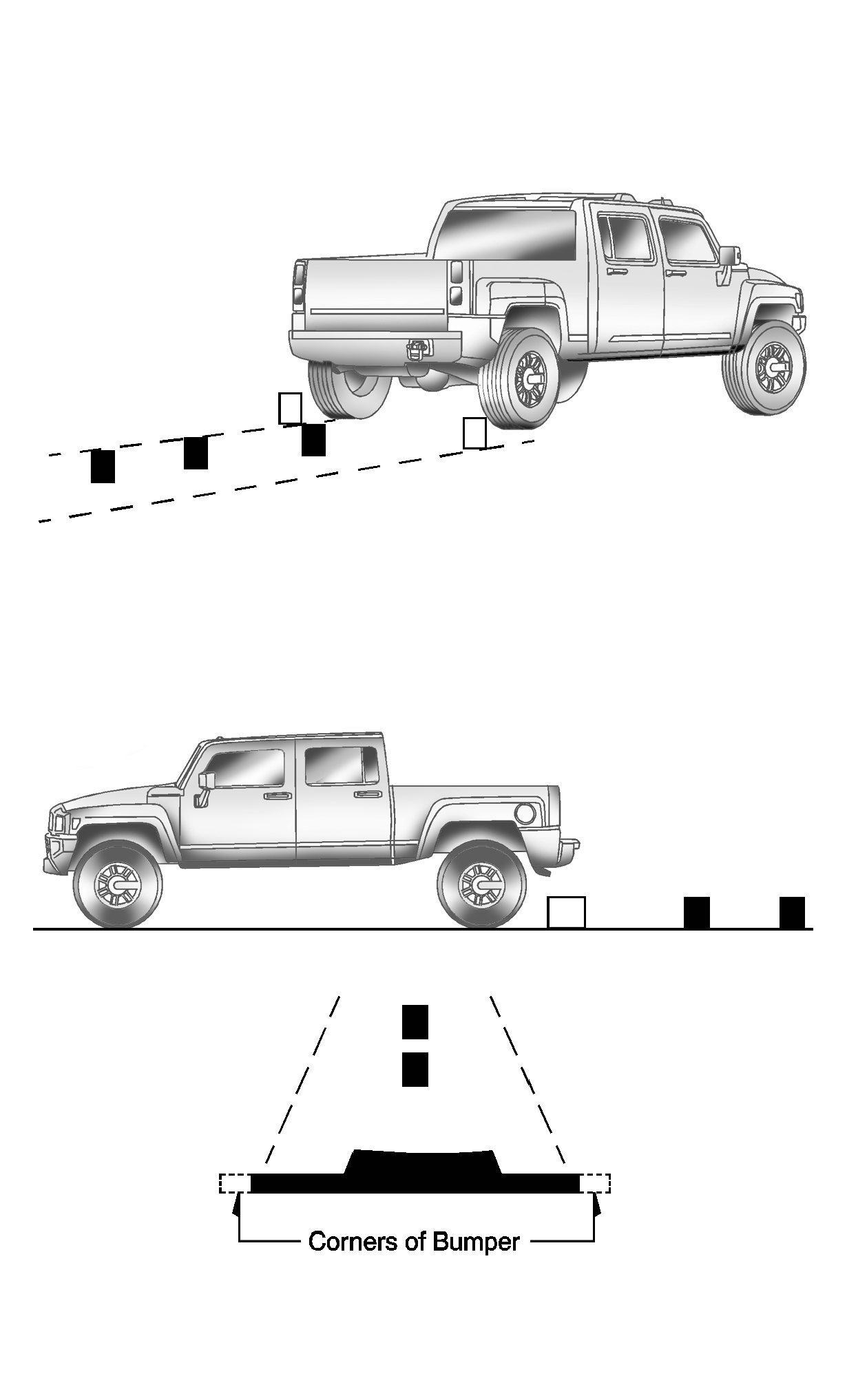 Corners of Bumper