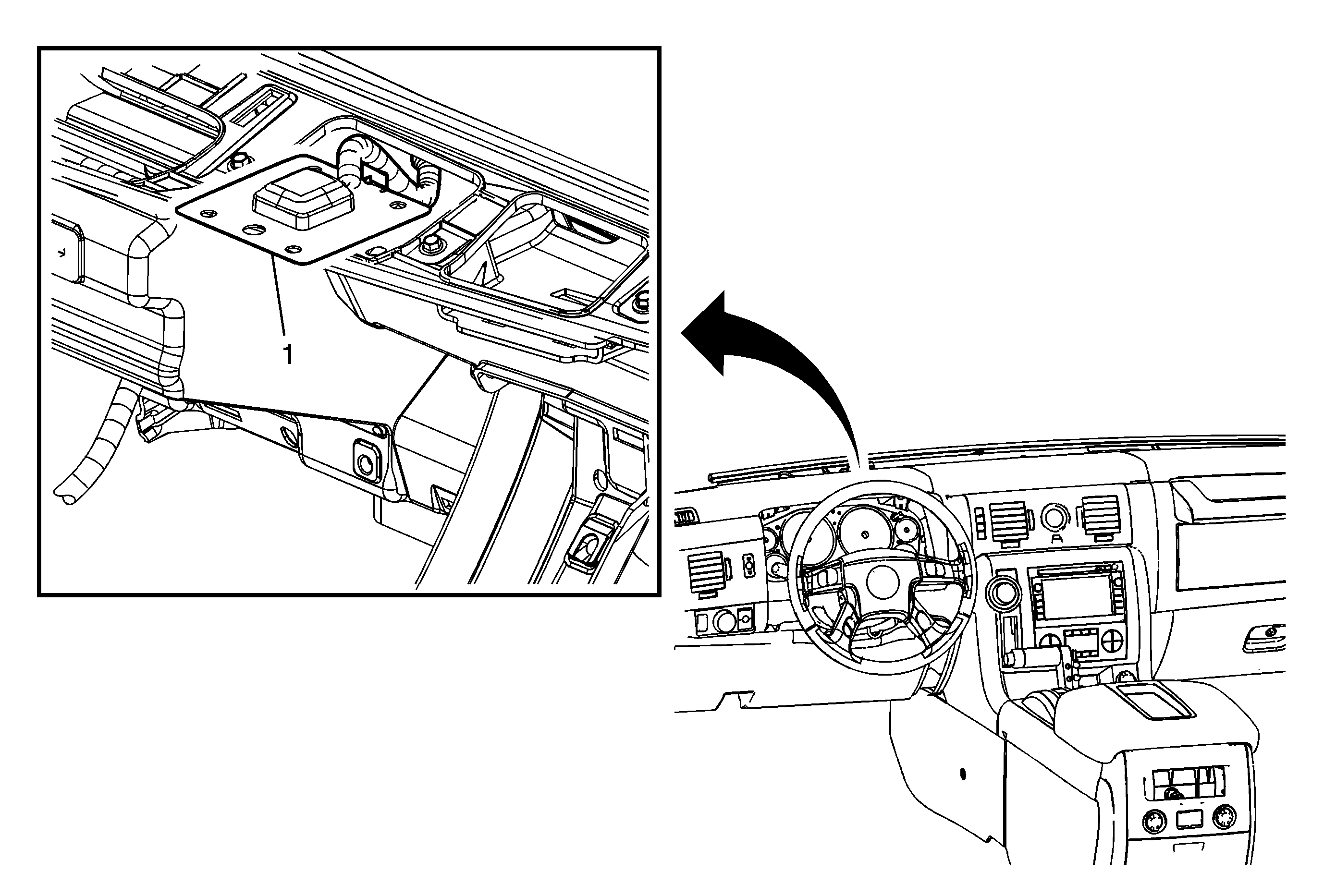 1