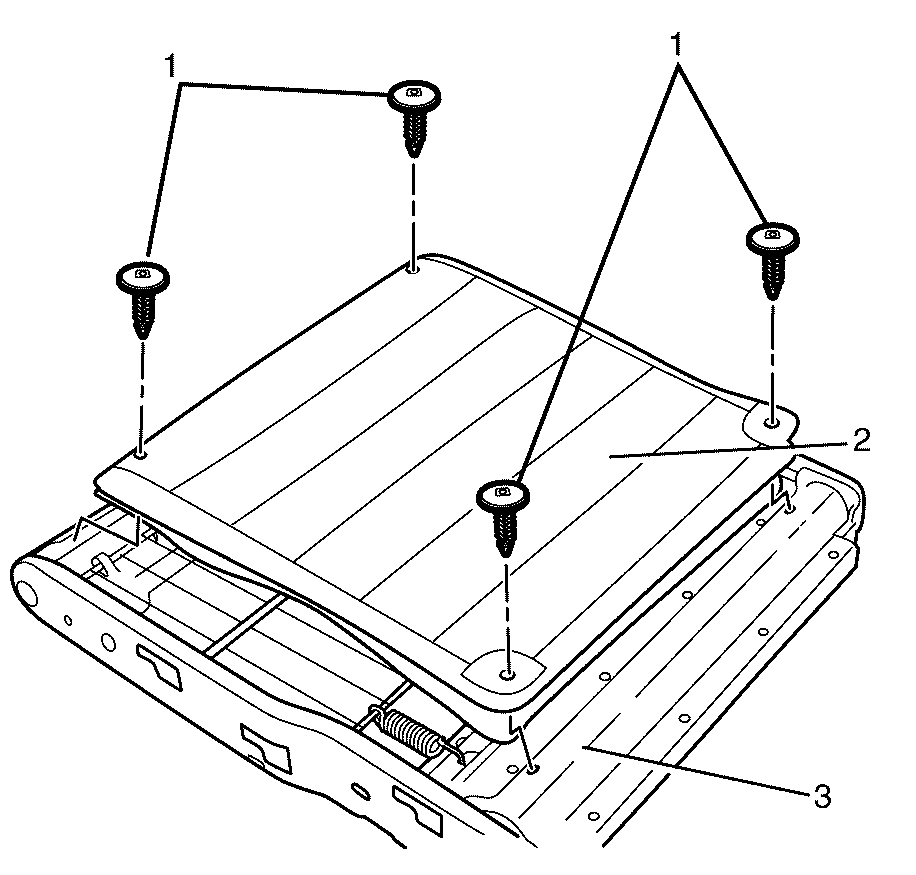 1
1
2
3