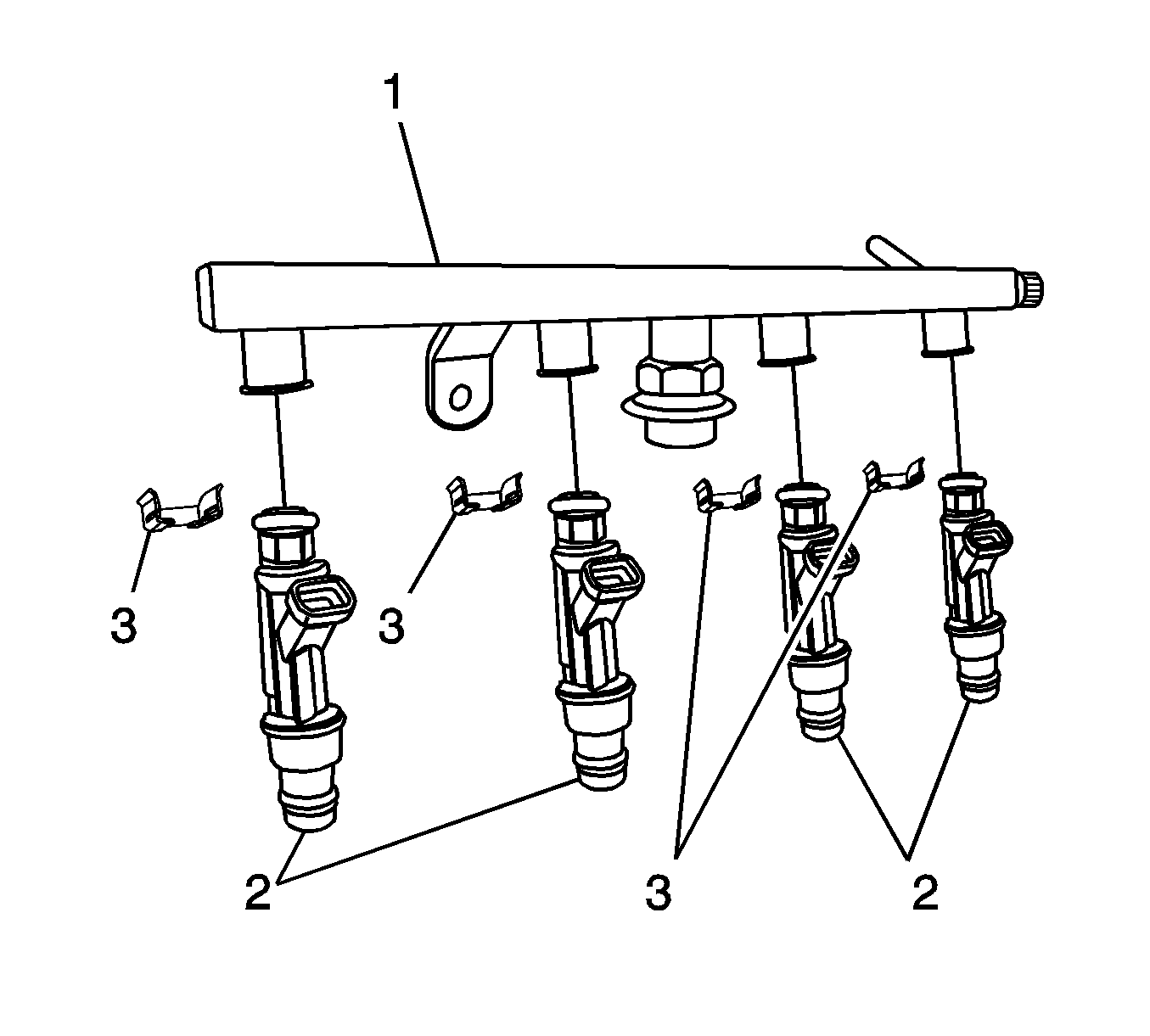 1

3

3

2

3

2