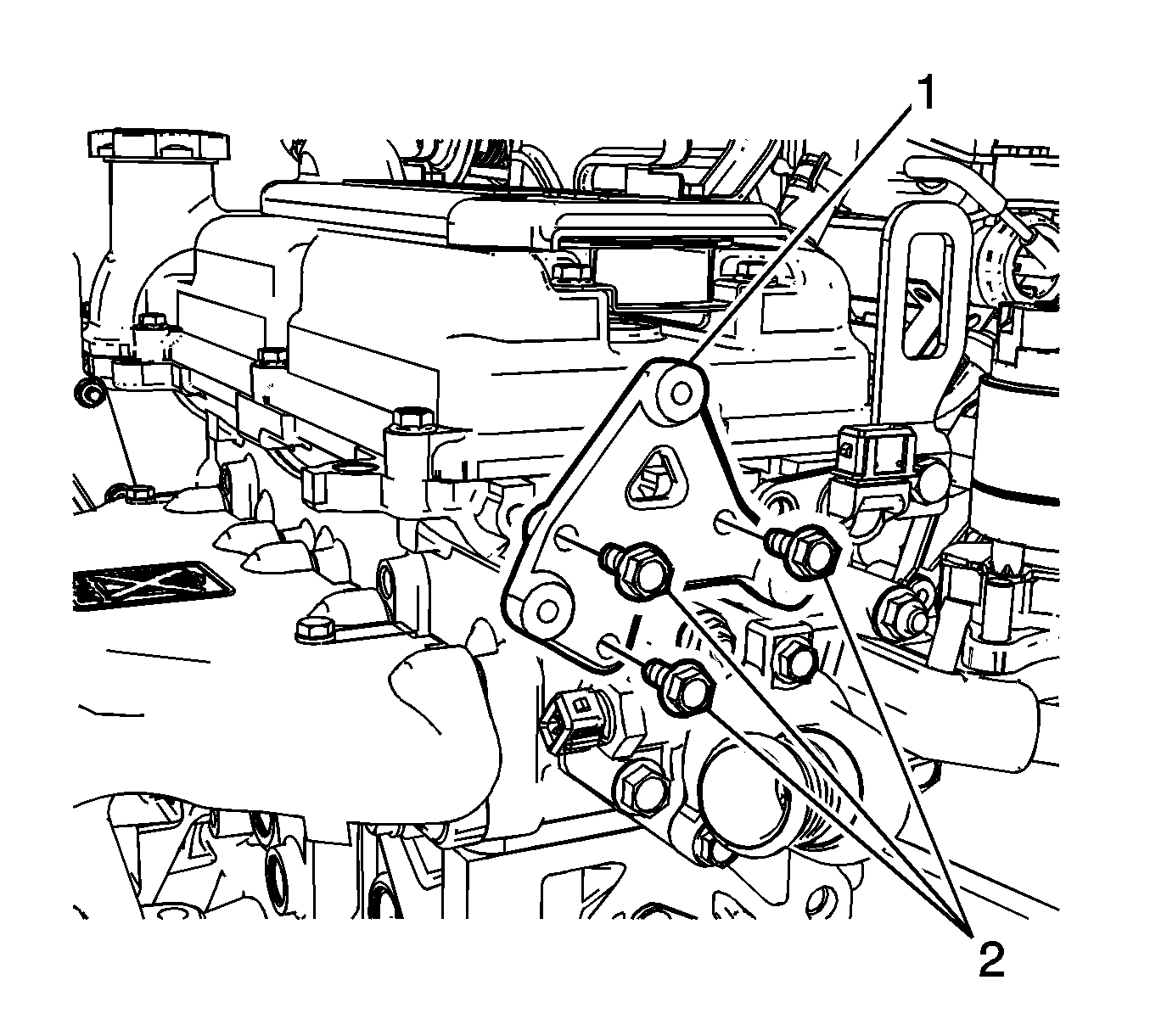 1
2