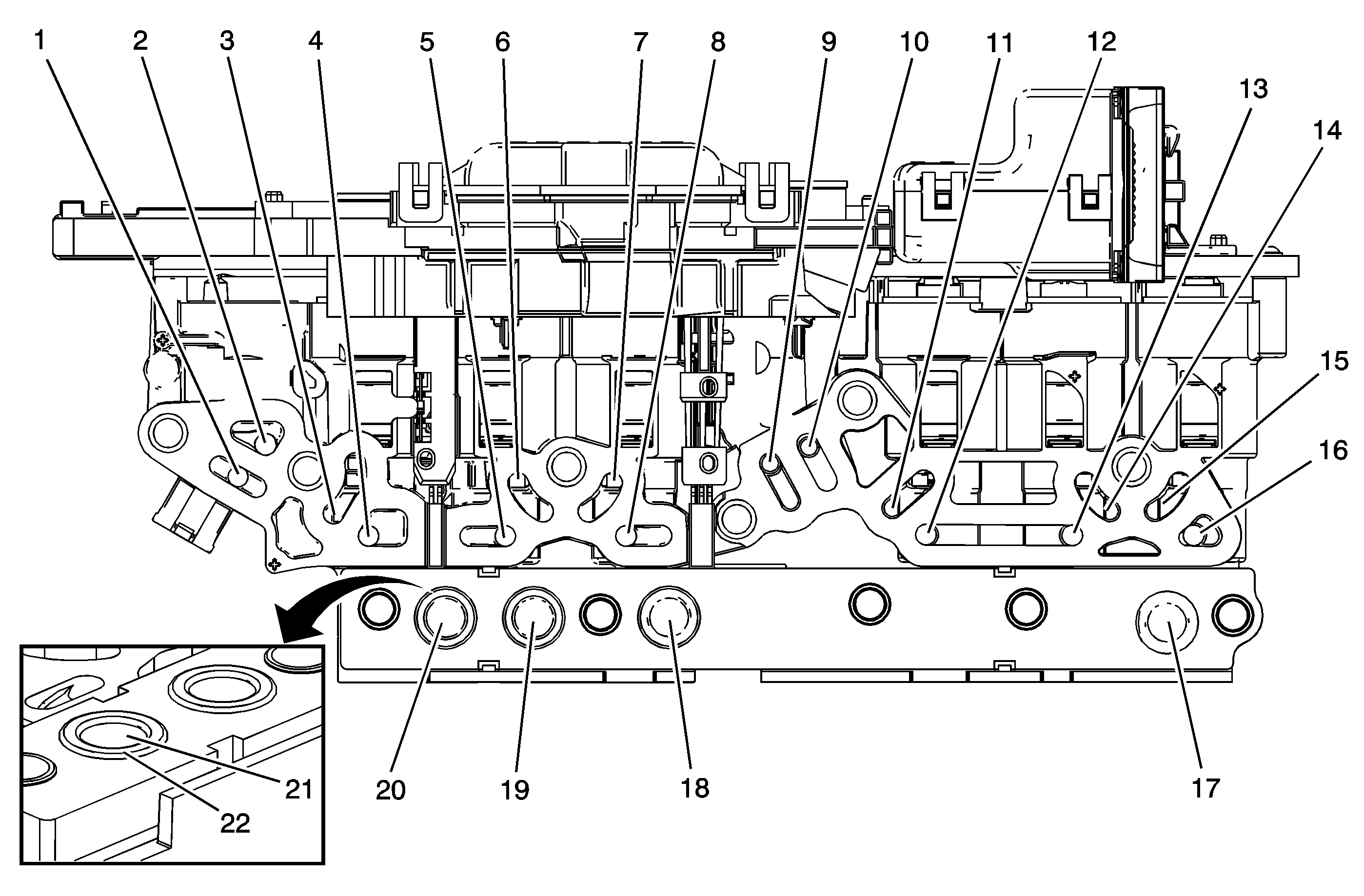 1 2 3 4 5 6 7 8 9 10 11 12 13 14 15 16

20 19 18 17

21 22