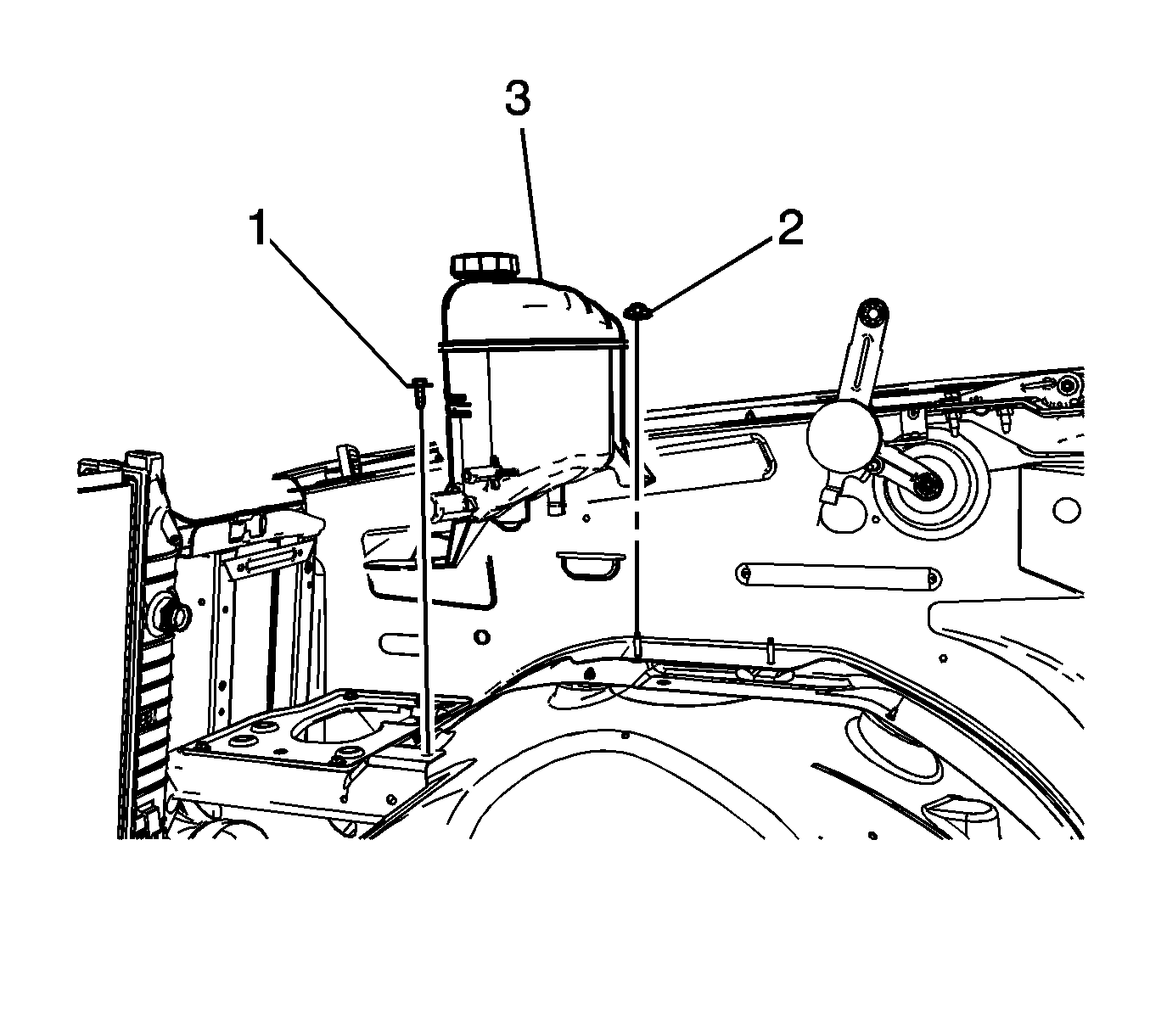 3
1
2