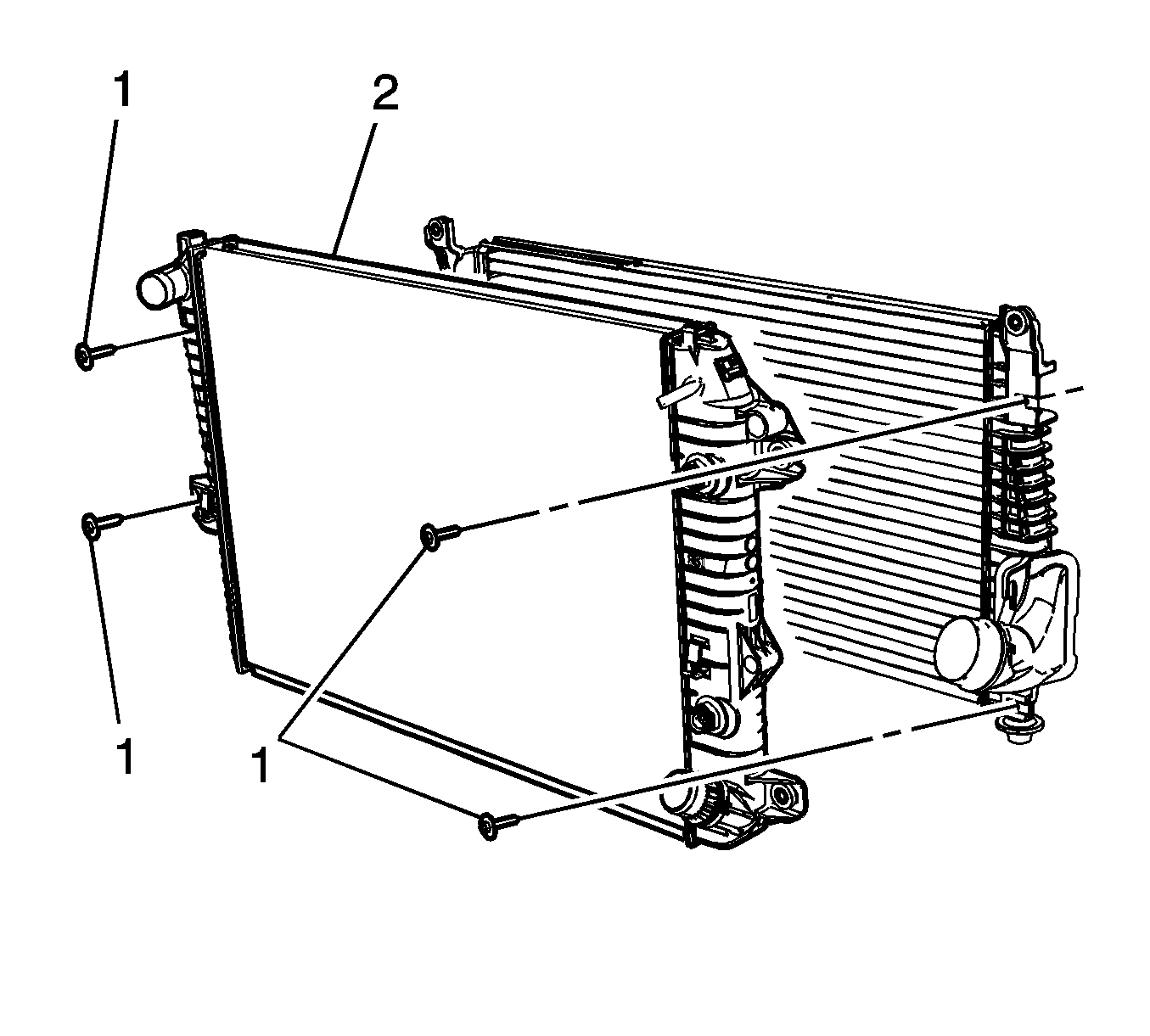 1
2
1
1