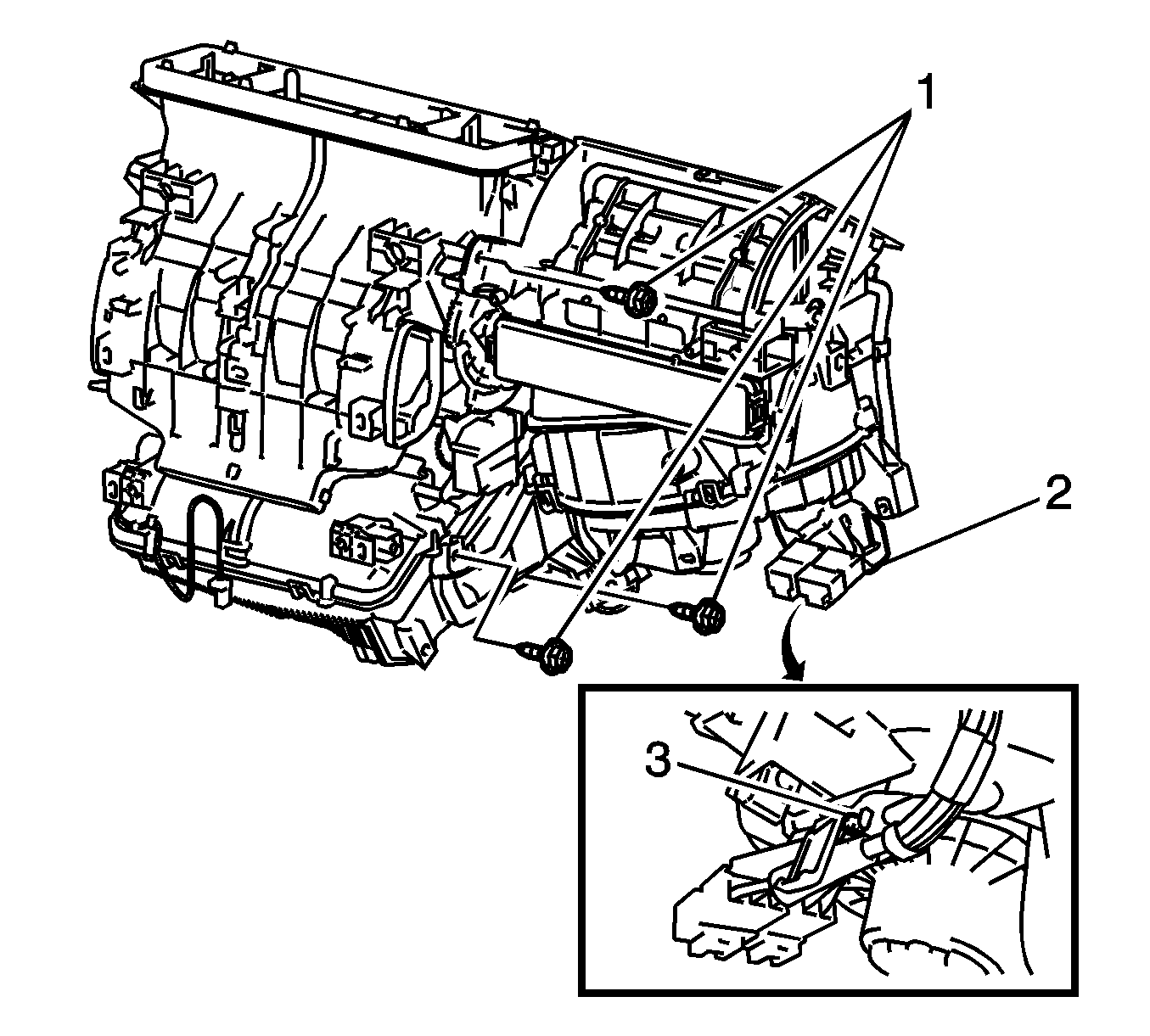 1
2
3