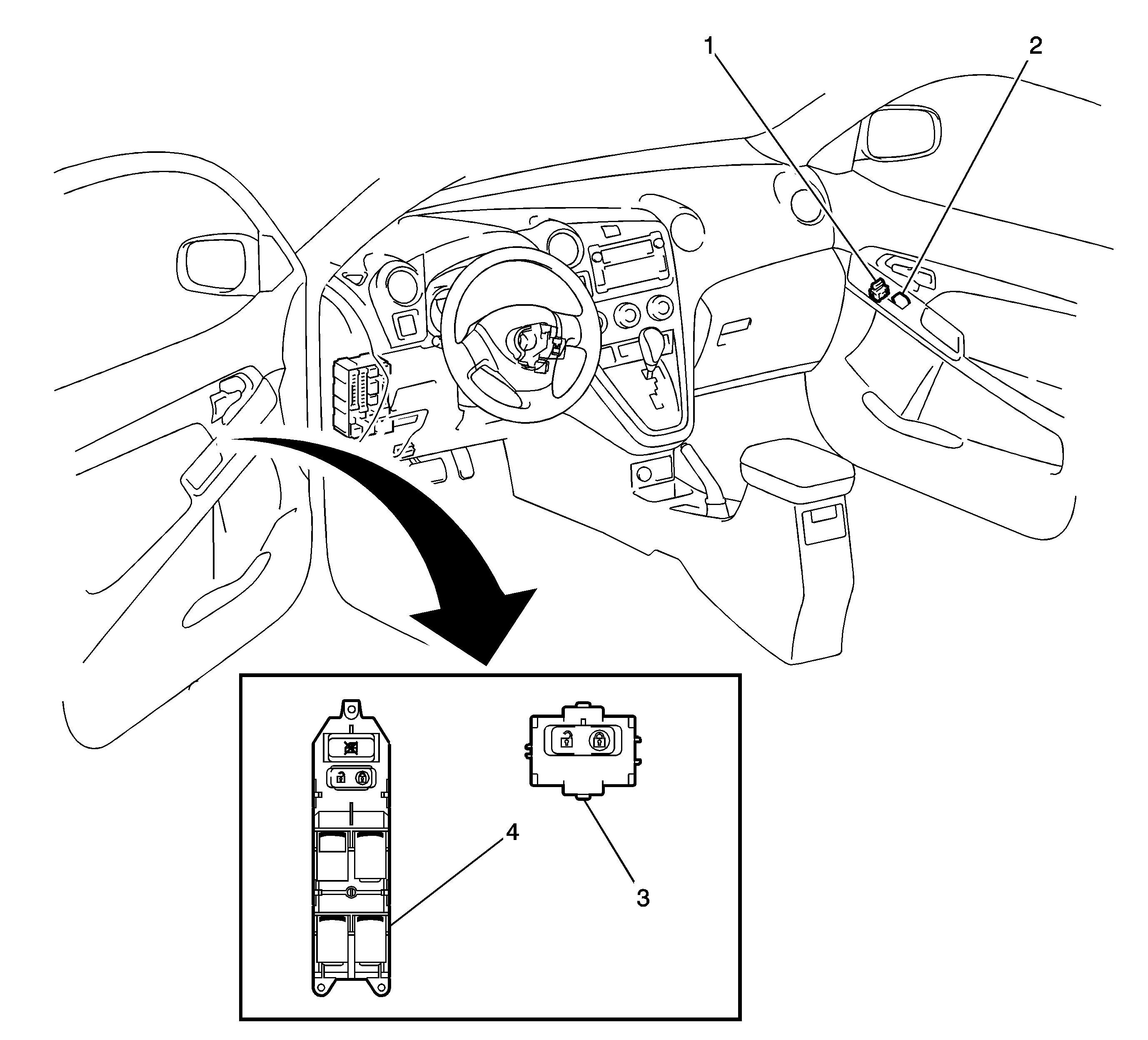 1
2
4
3