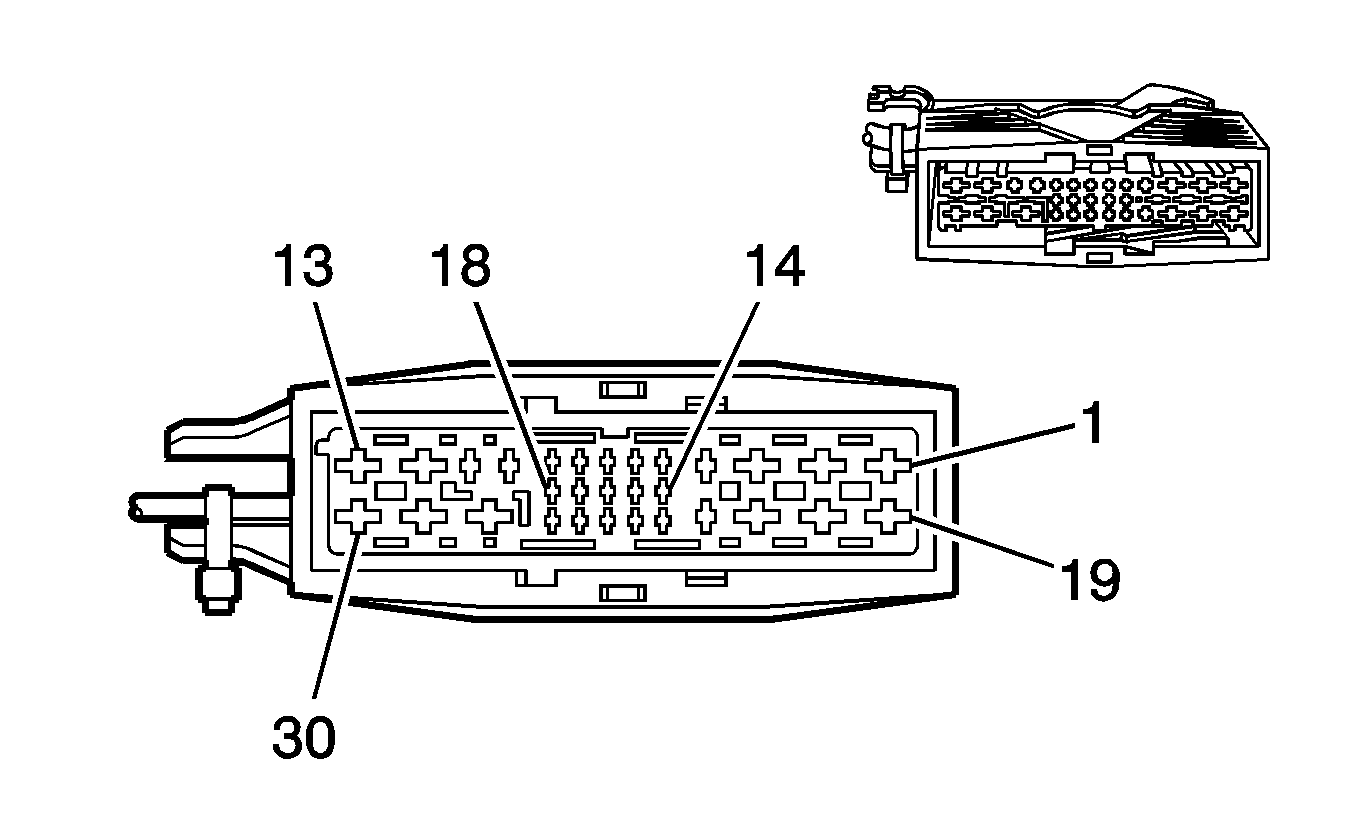 13
18
14
1
19
30