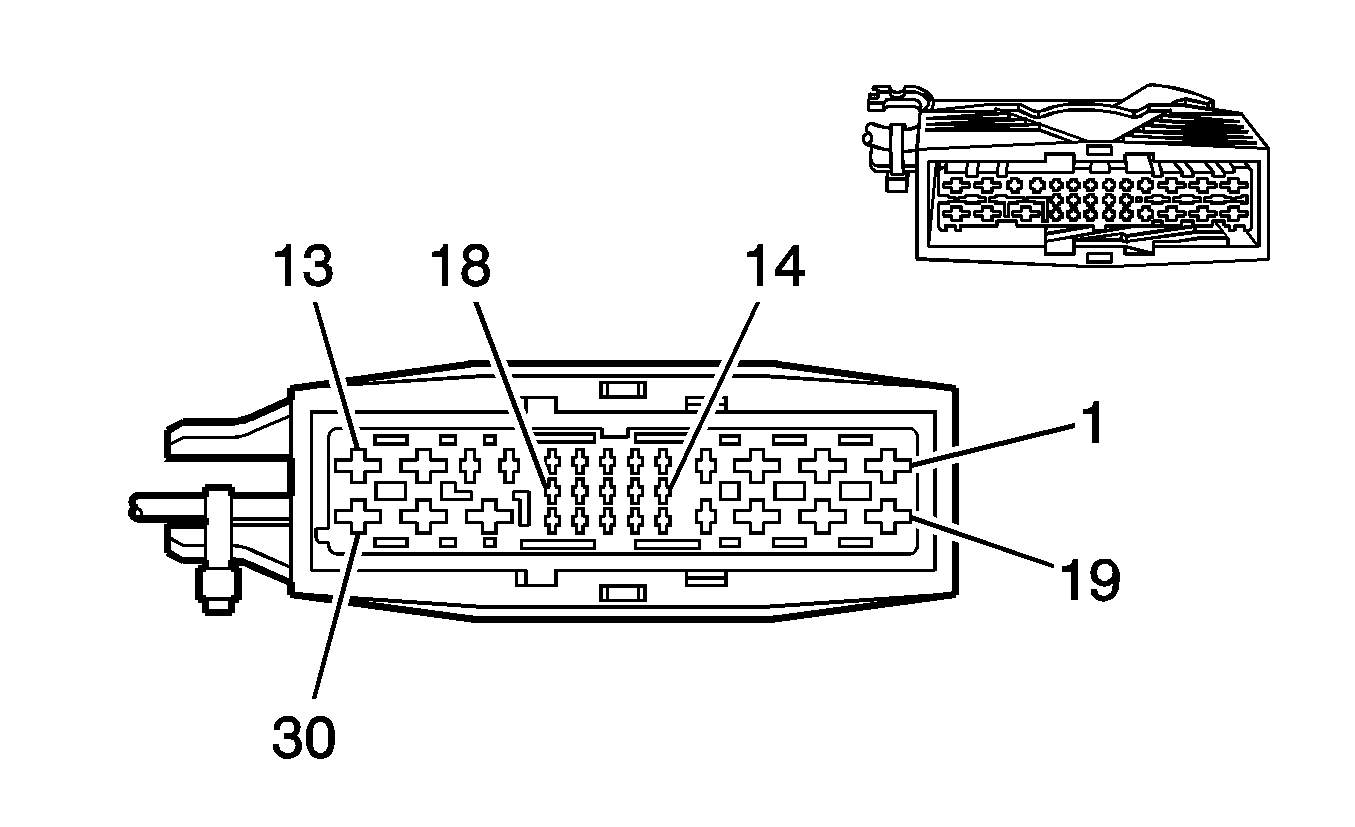 13
18
14
1
19
30