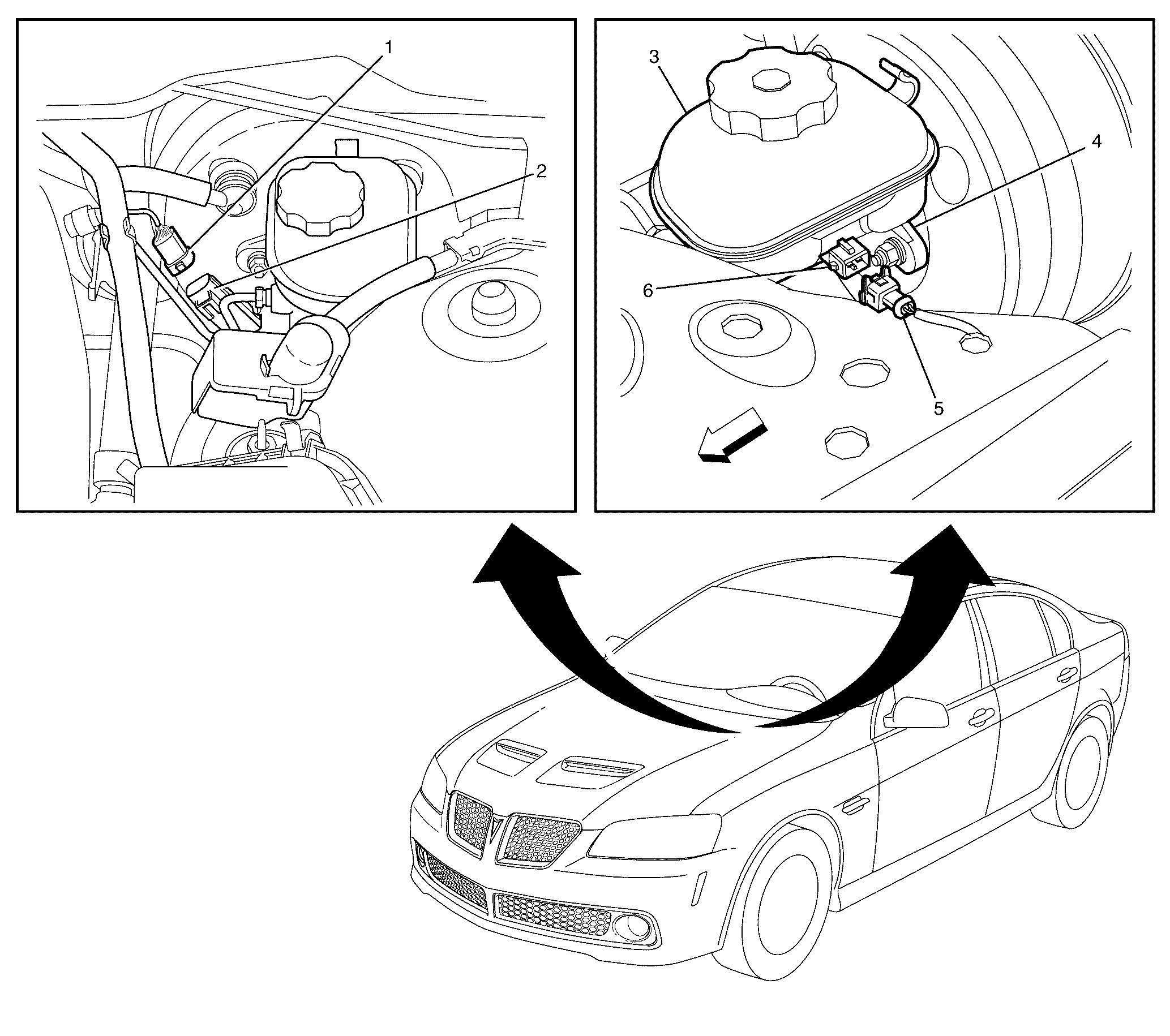 1
2
3
4
6
5