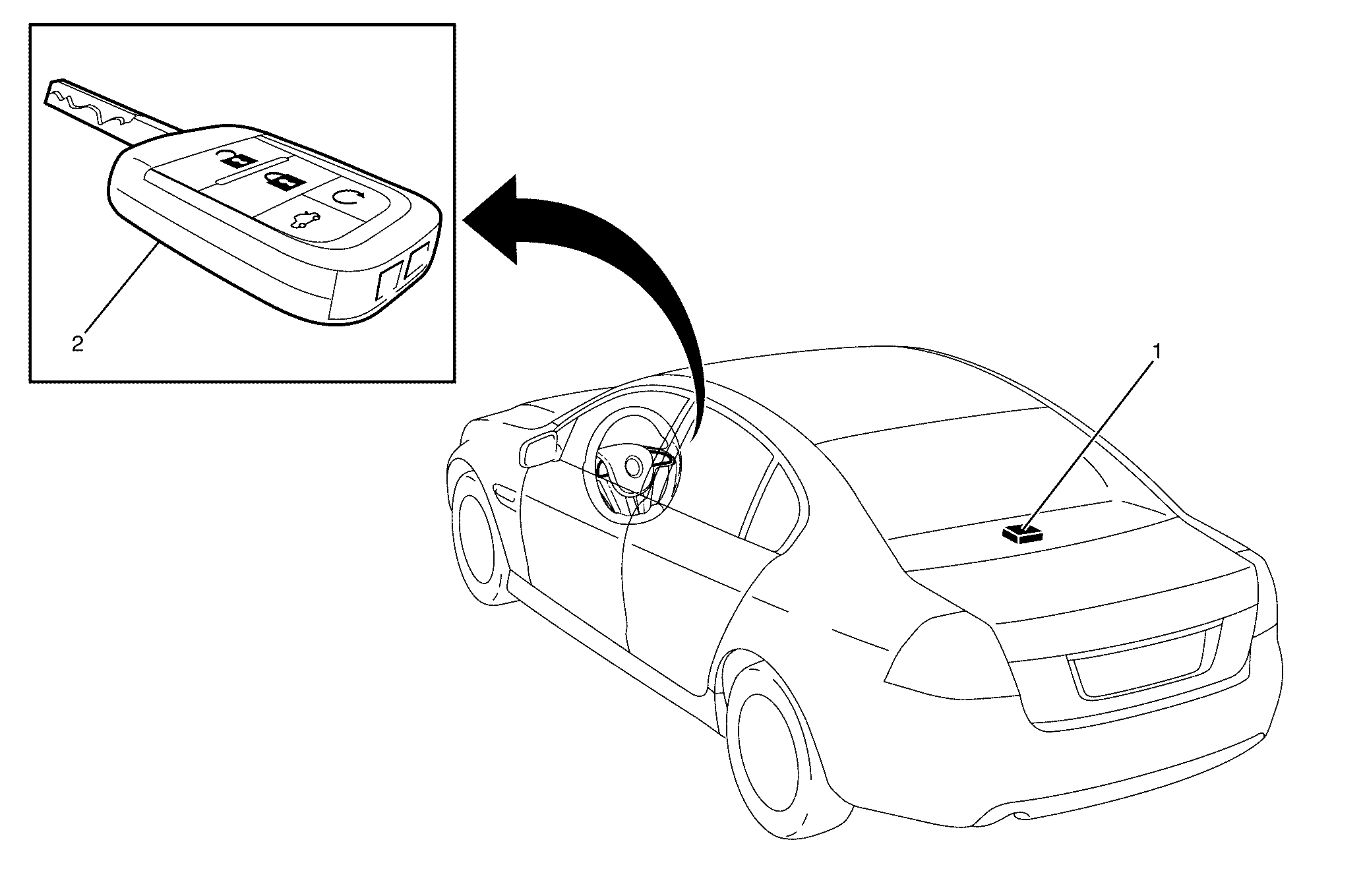 2

1