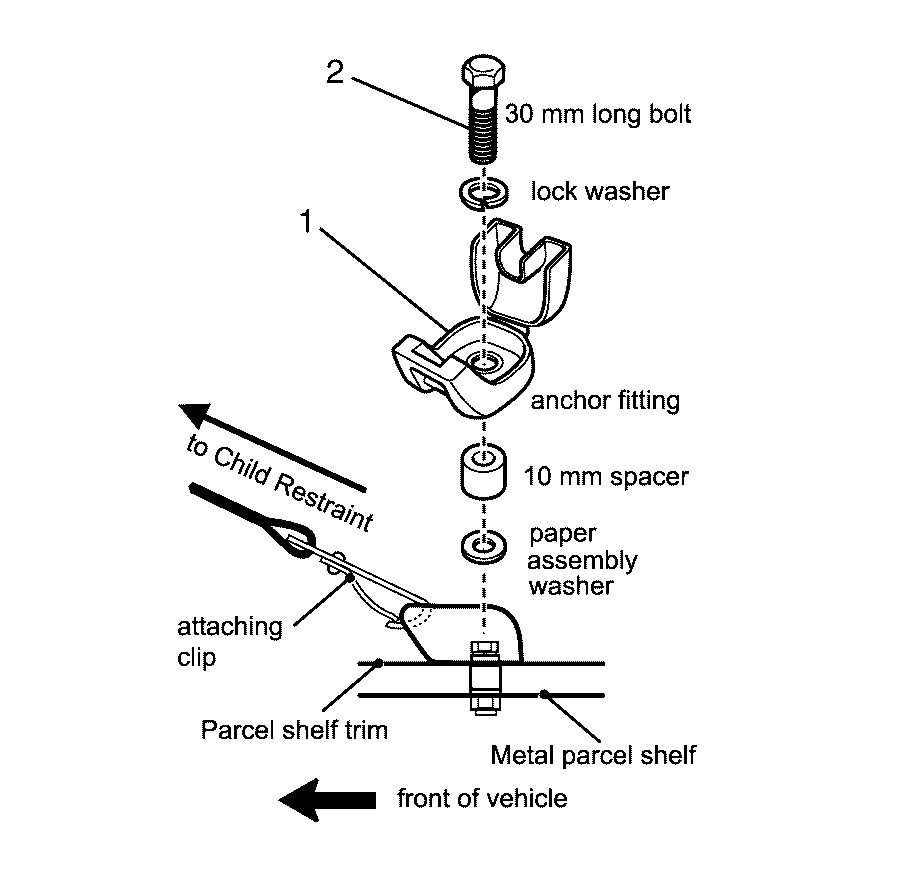 2
30 mm long bolt
lock washer
1
anchor fitting
to Child Restraint
10 mm spacer
paper assembly washer
attaching clip
Parcel shelf trim
Metal parcel shelf
front of vehicle