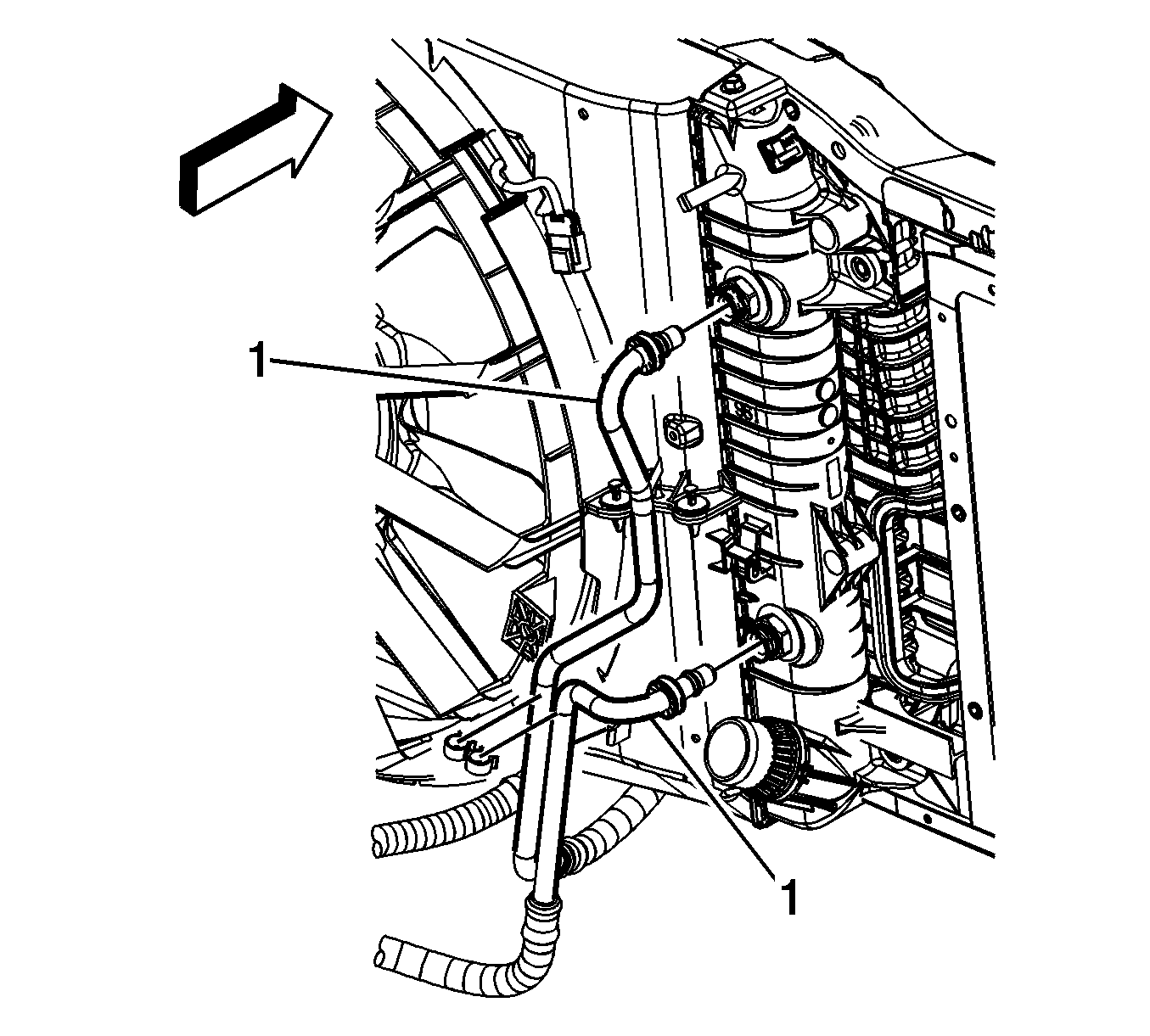 1

1