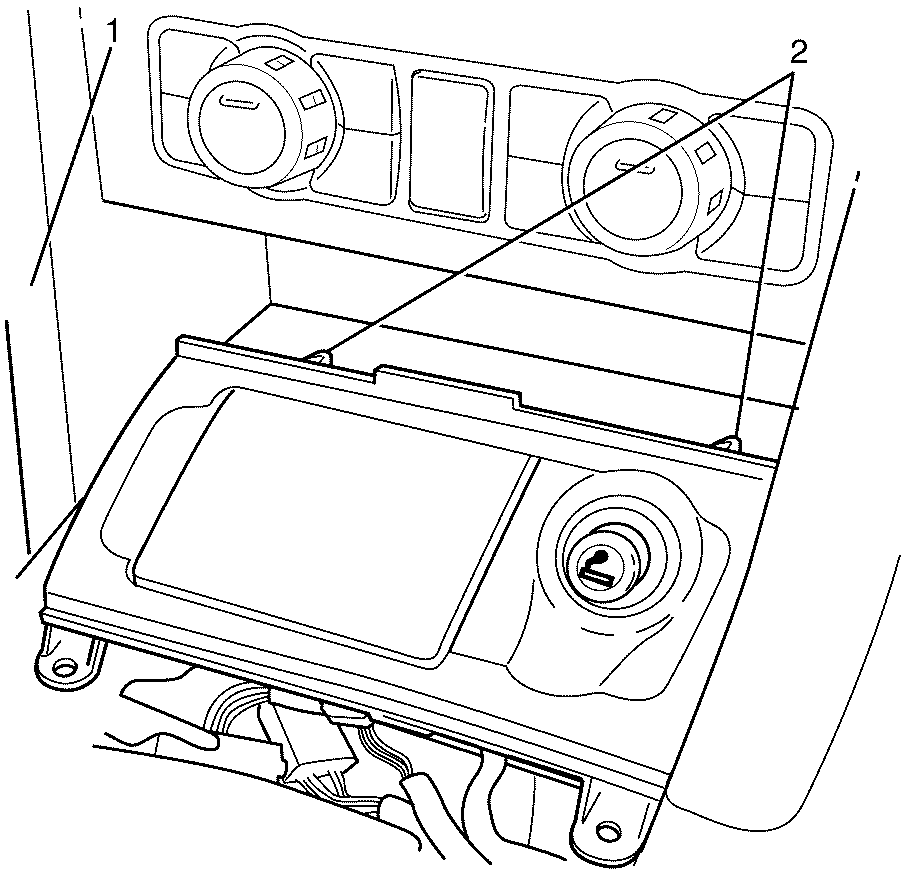 1
2