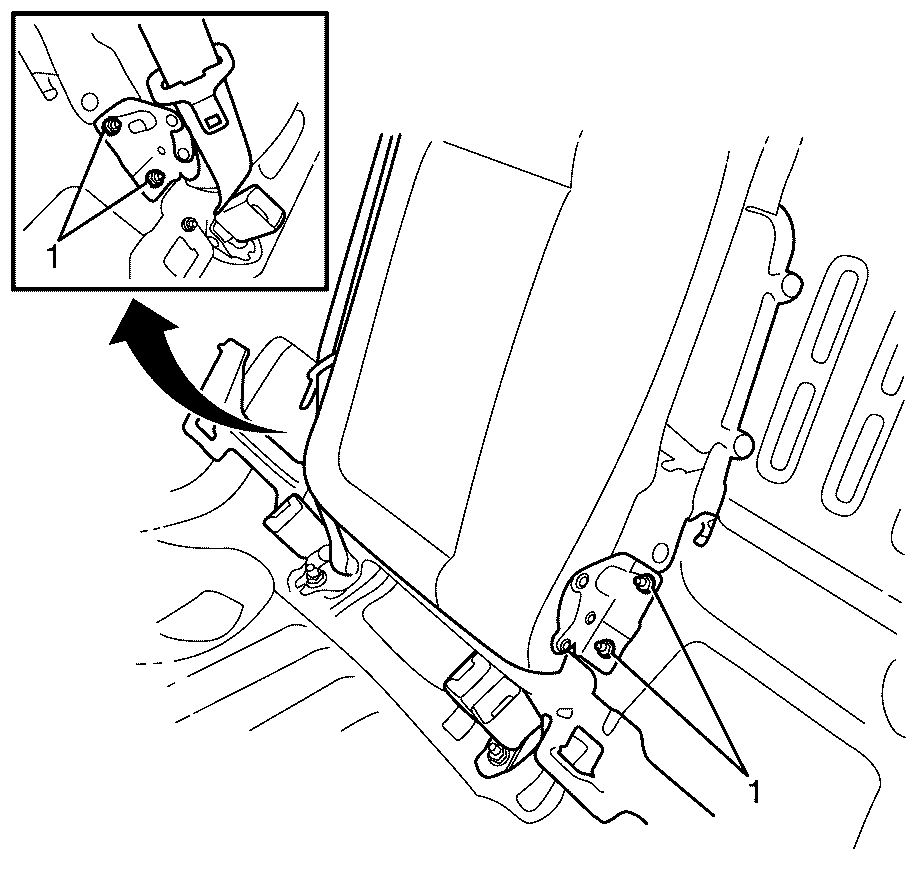 1

1