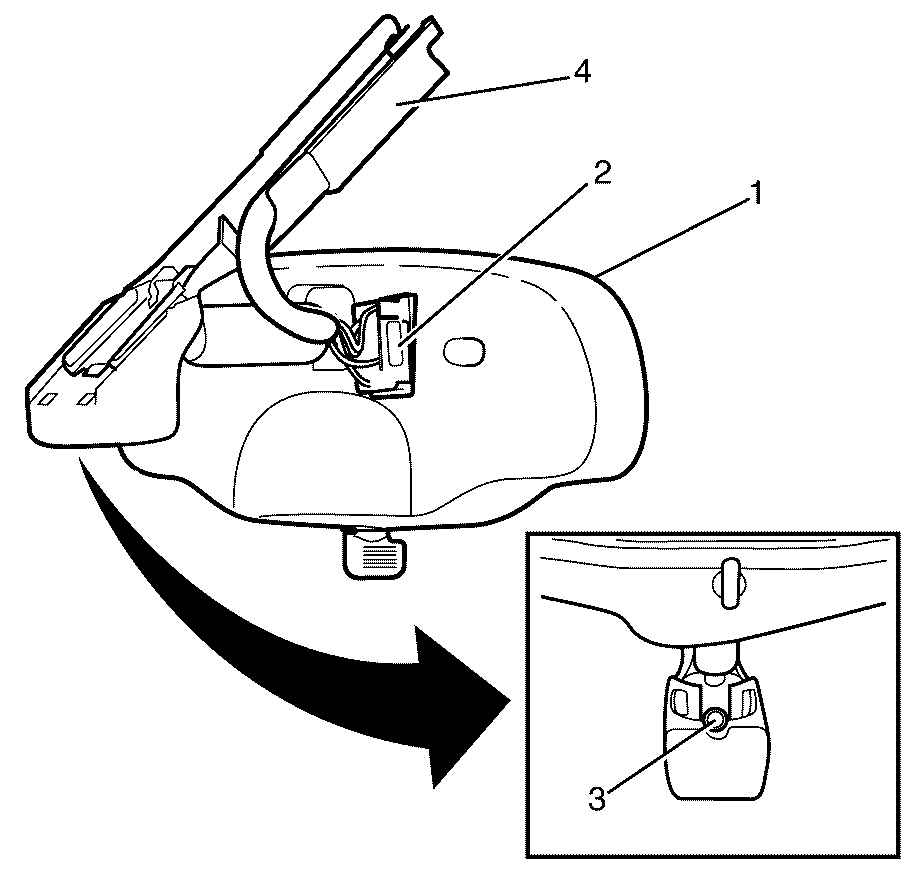 4
2
1
3