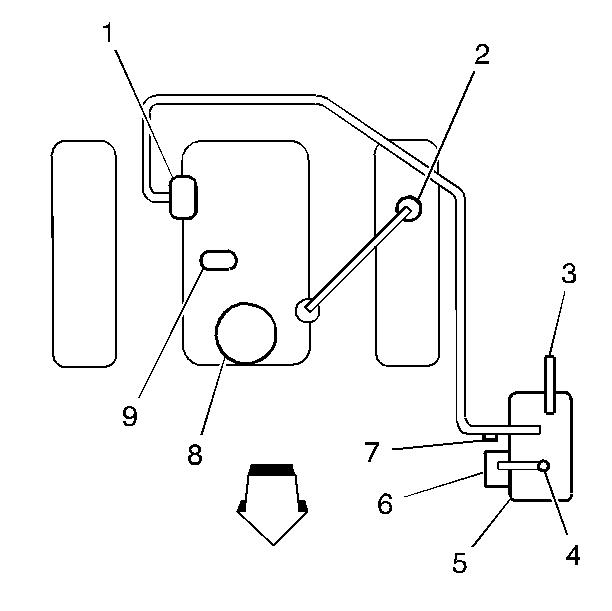 1
2
3
9
8
7
6
5
4