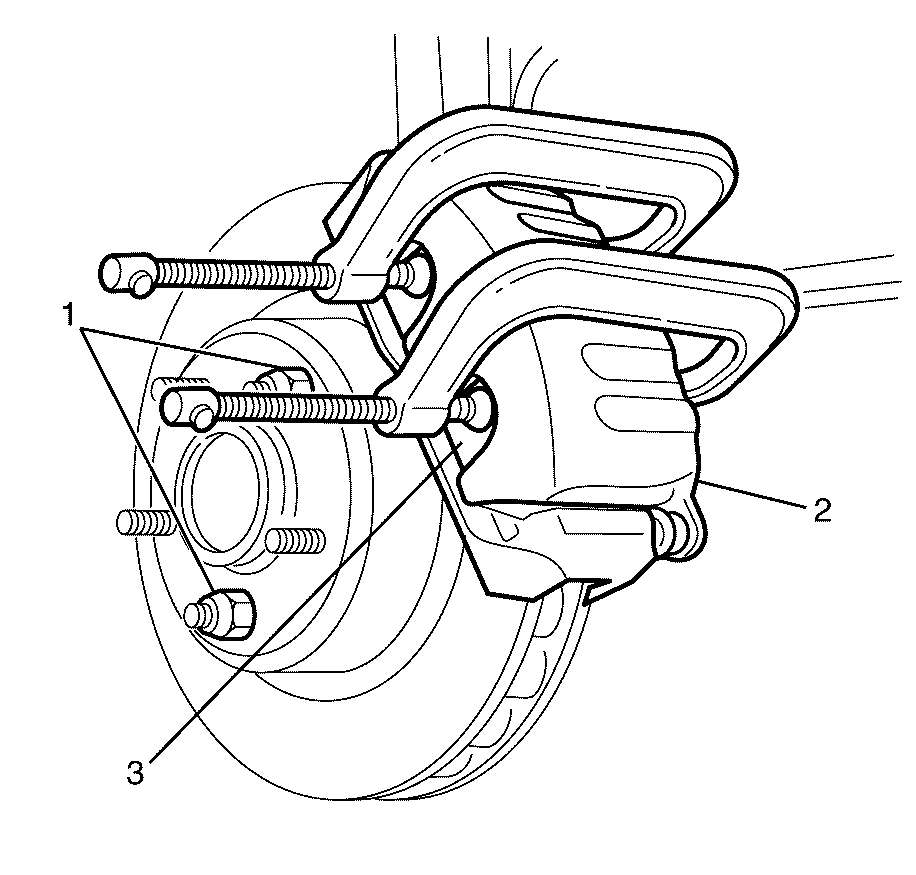 1
2
3