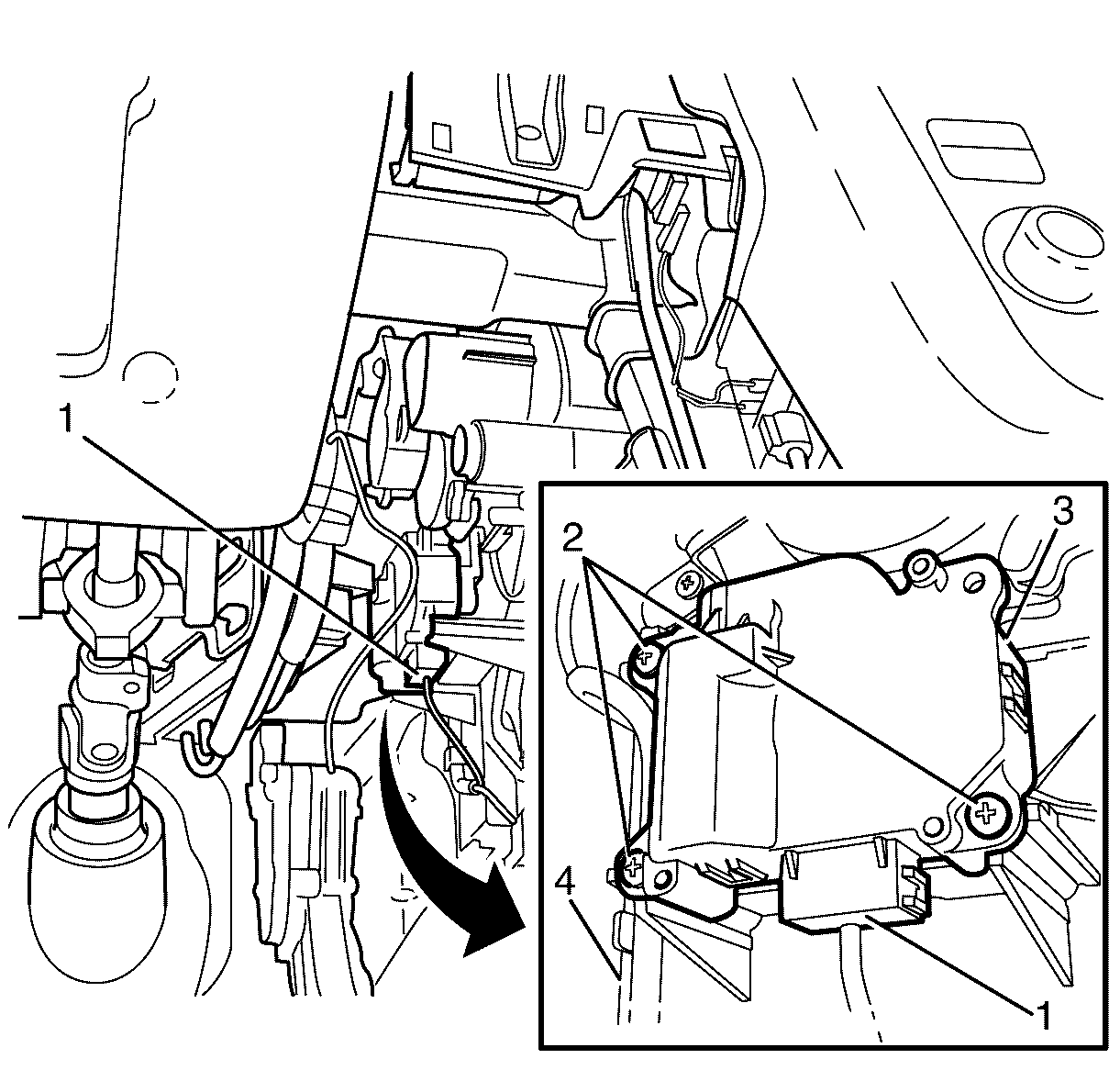 1
2
3
4
1