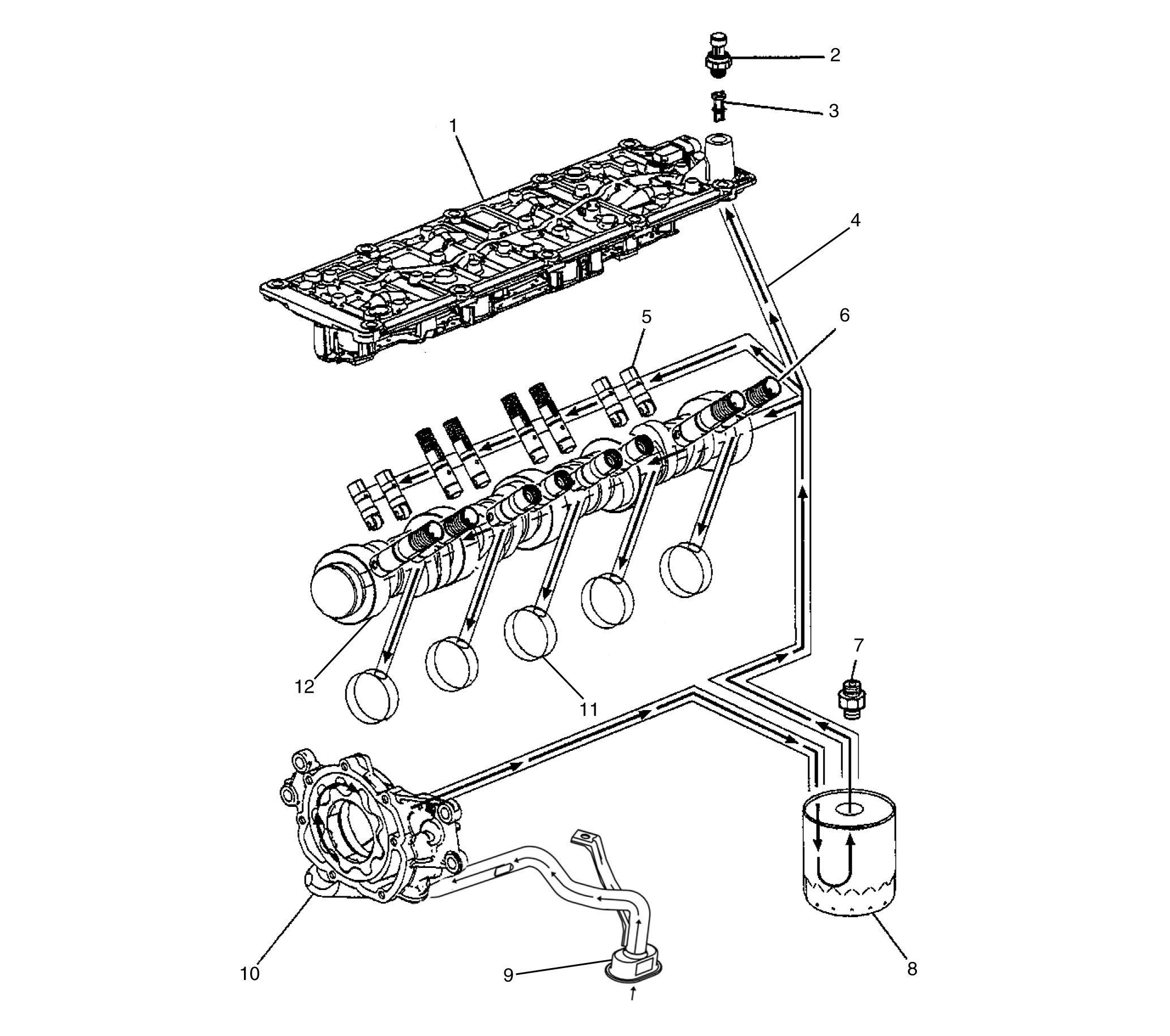 2

3

1

4

5

6

7

12

11

10

9

8