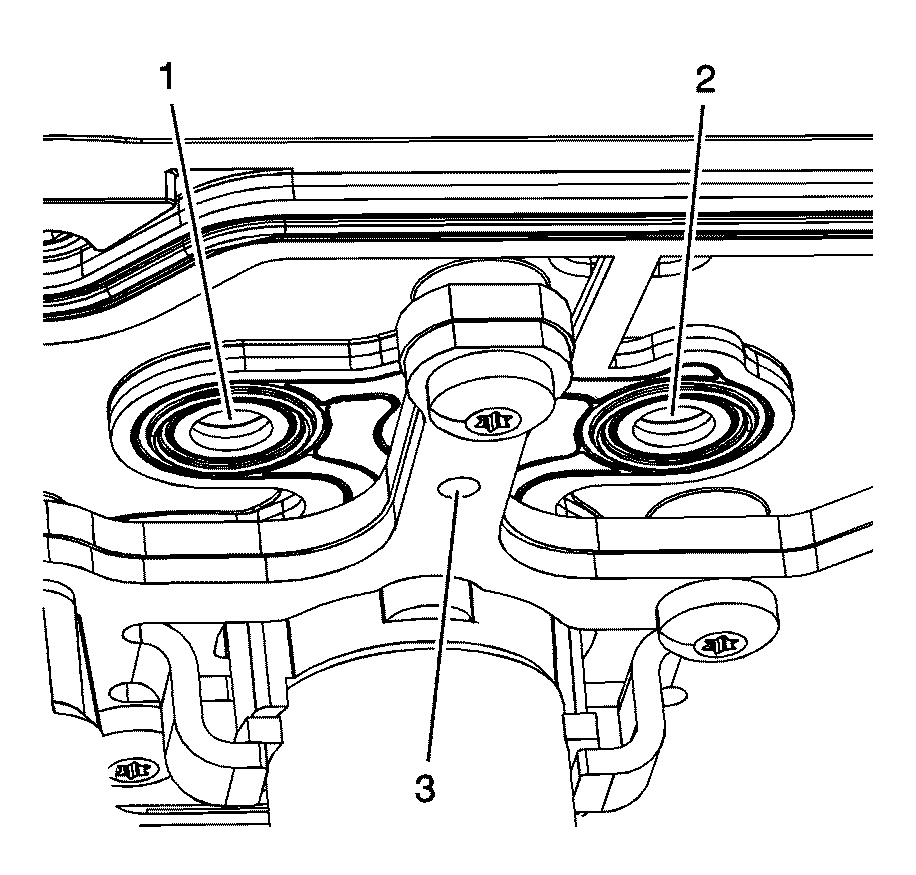 1
2
3