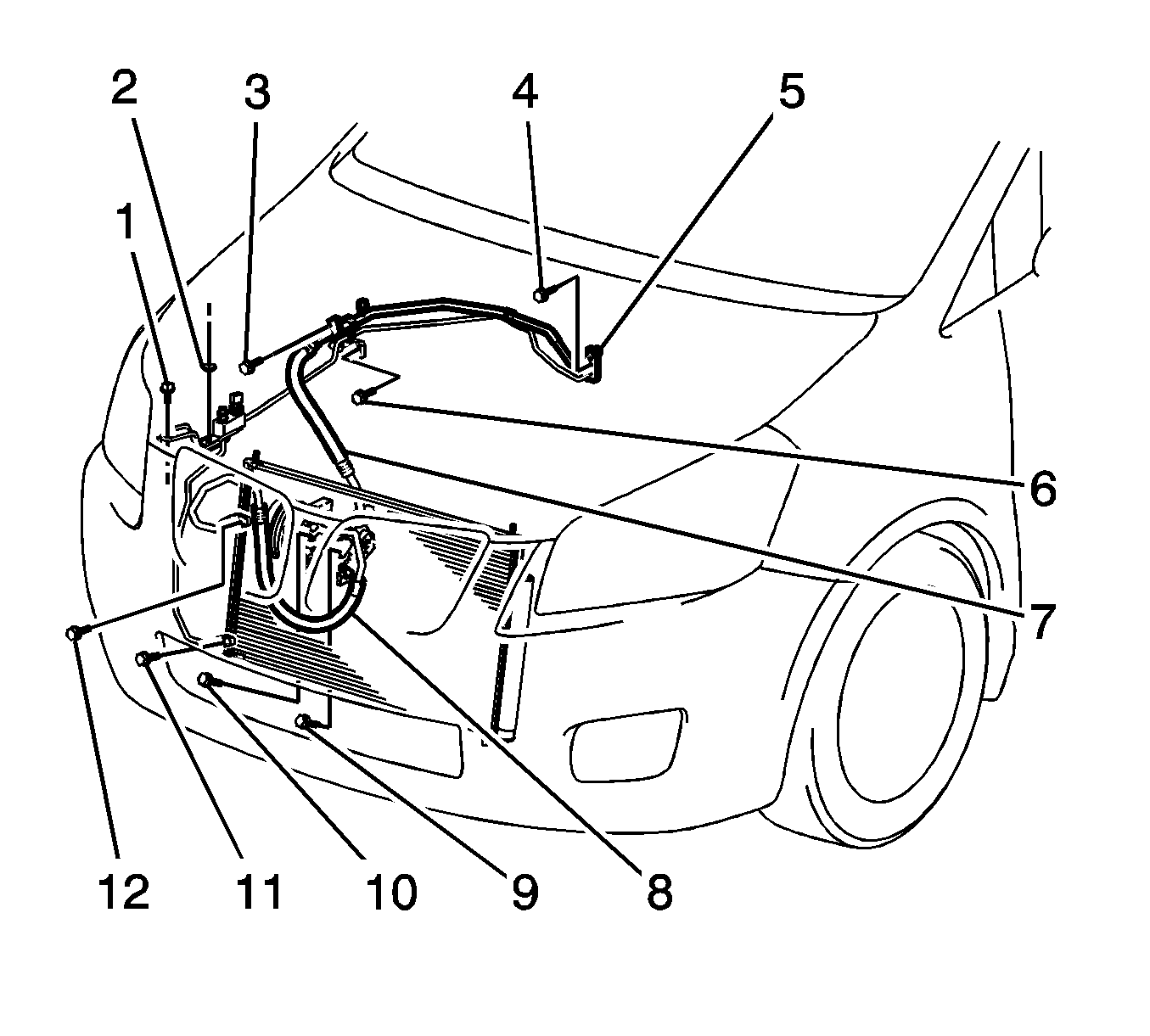 2
3
4
5
1
6
7
12
11
10
9
8