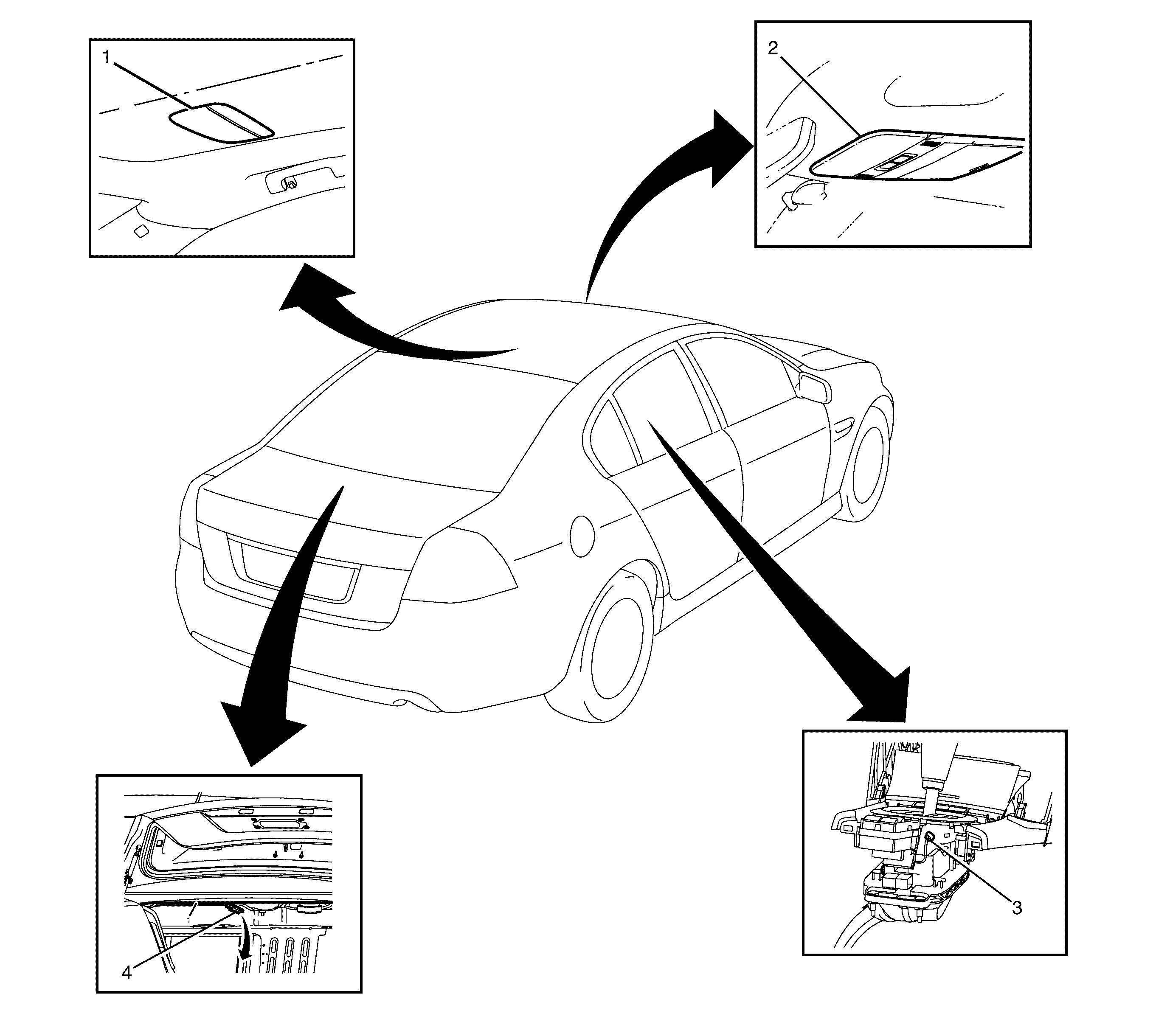 1

2

3

4