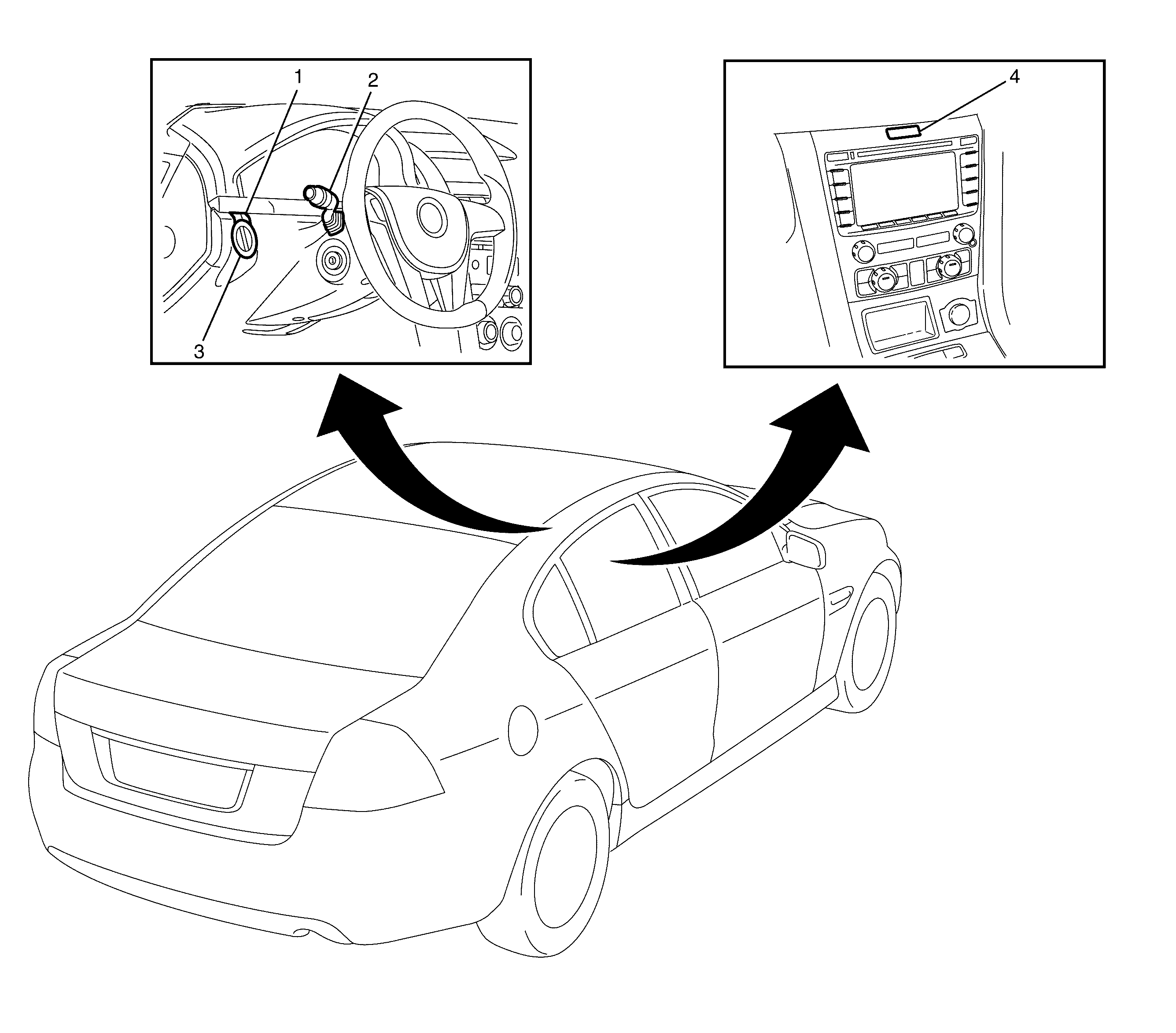 1
2
3
4