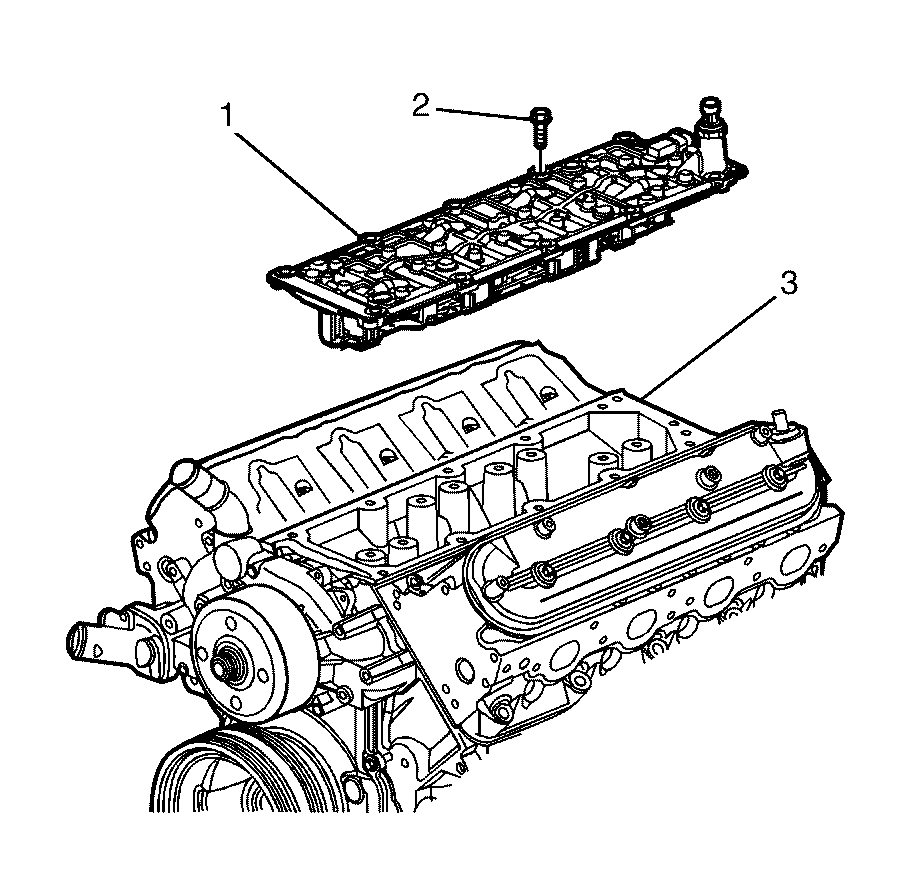 1
2
3