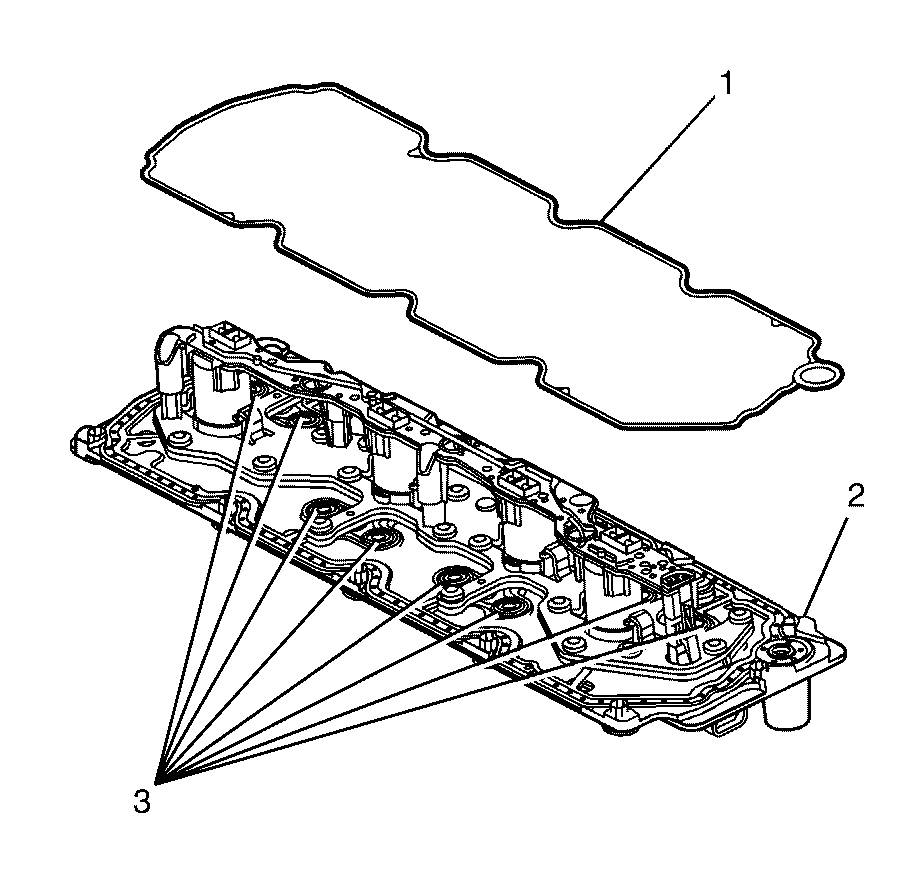 1
2
3