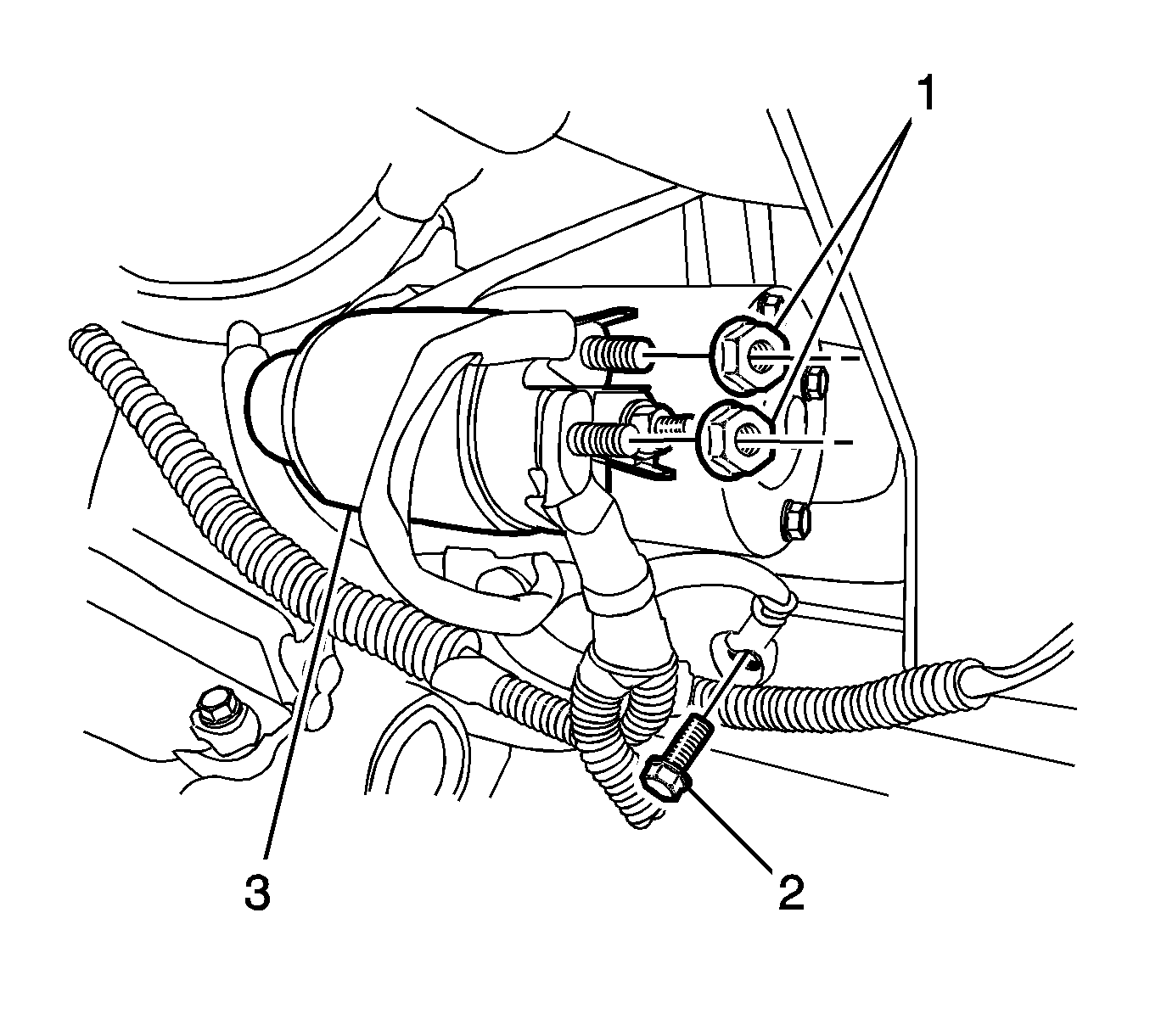 1
3
2