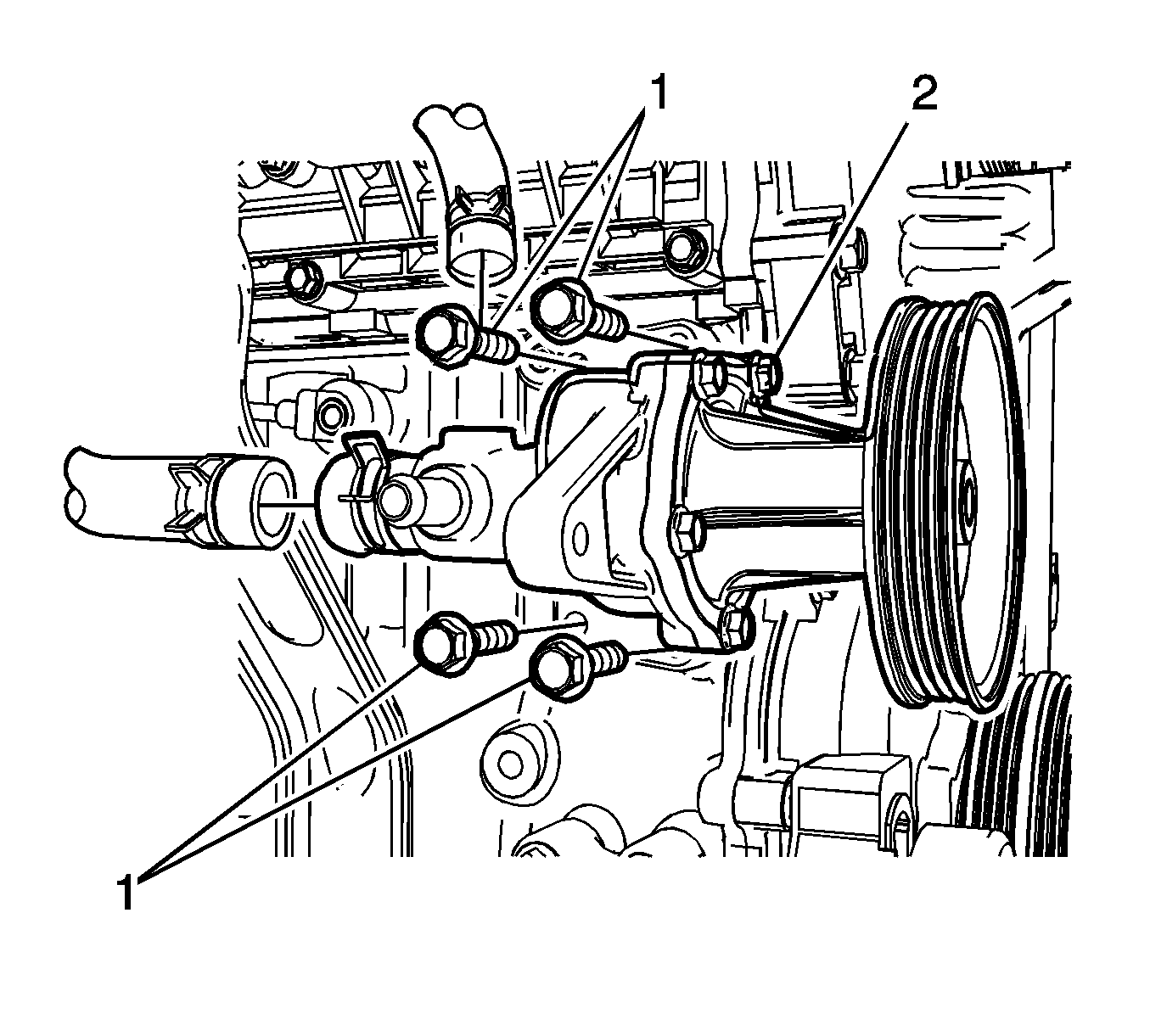 1
2
1