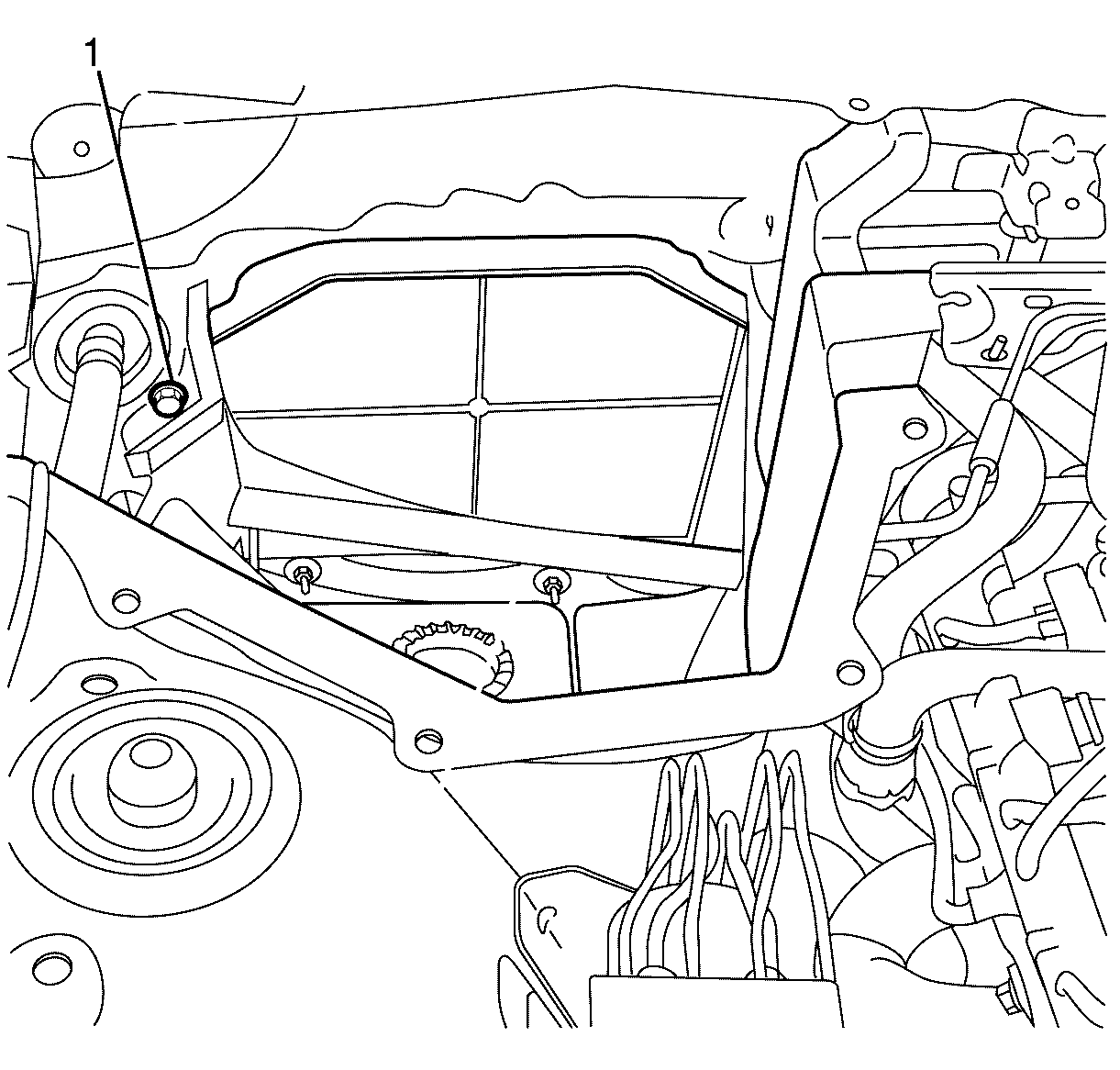 1