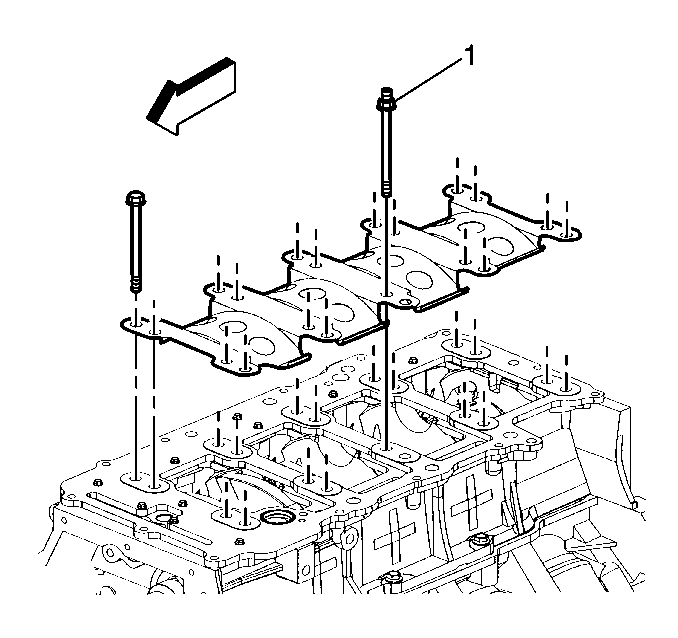 1