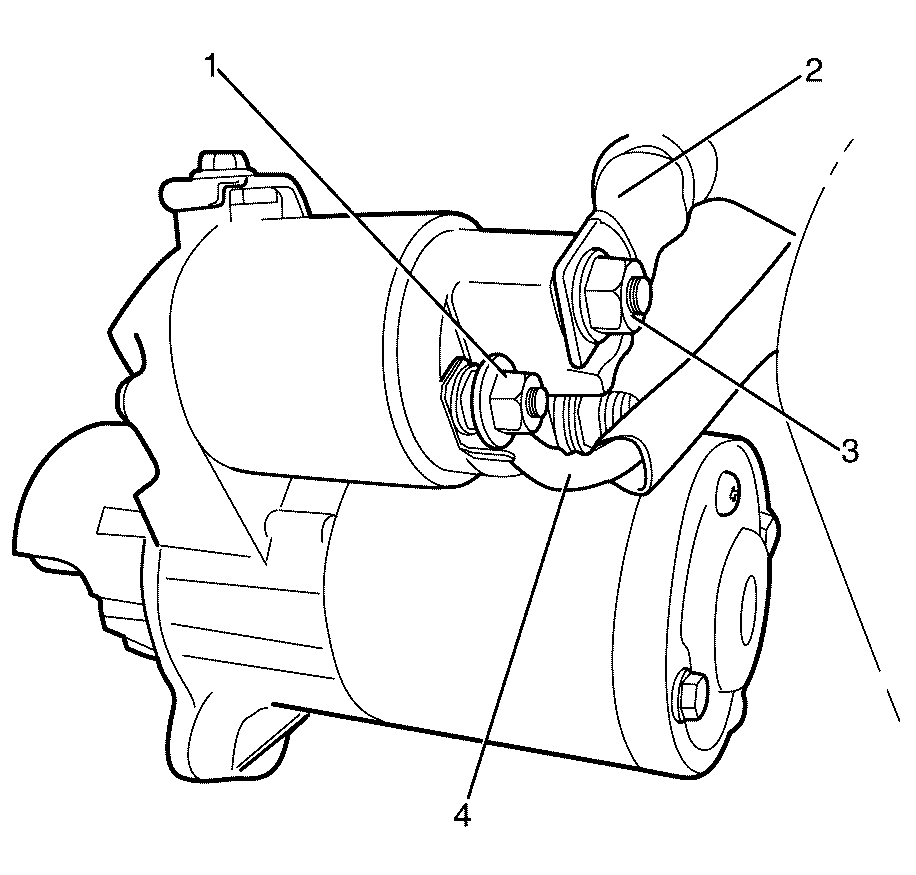 1
2
3
4