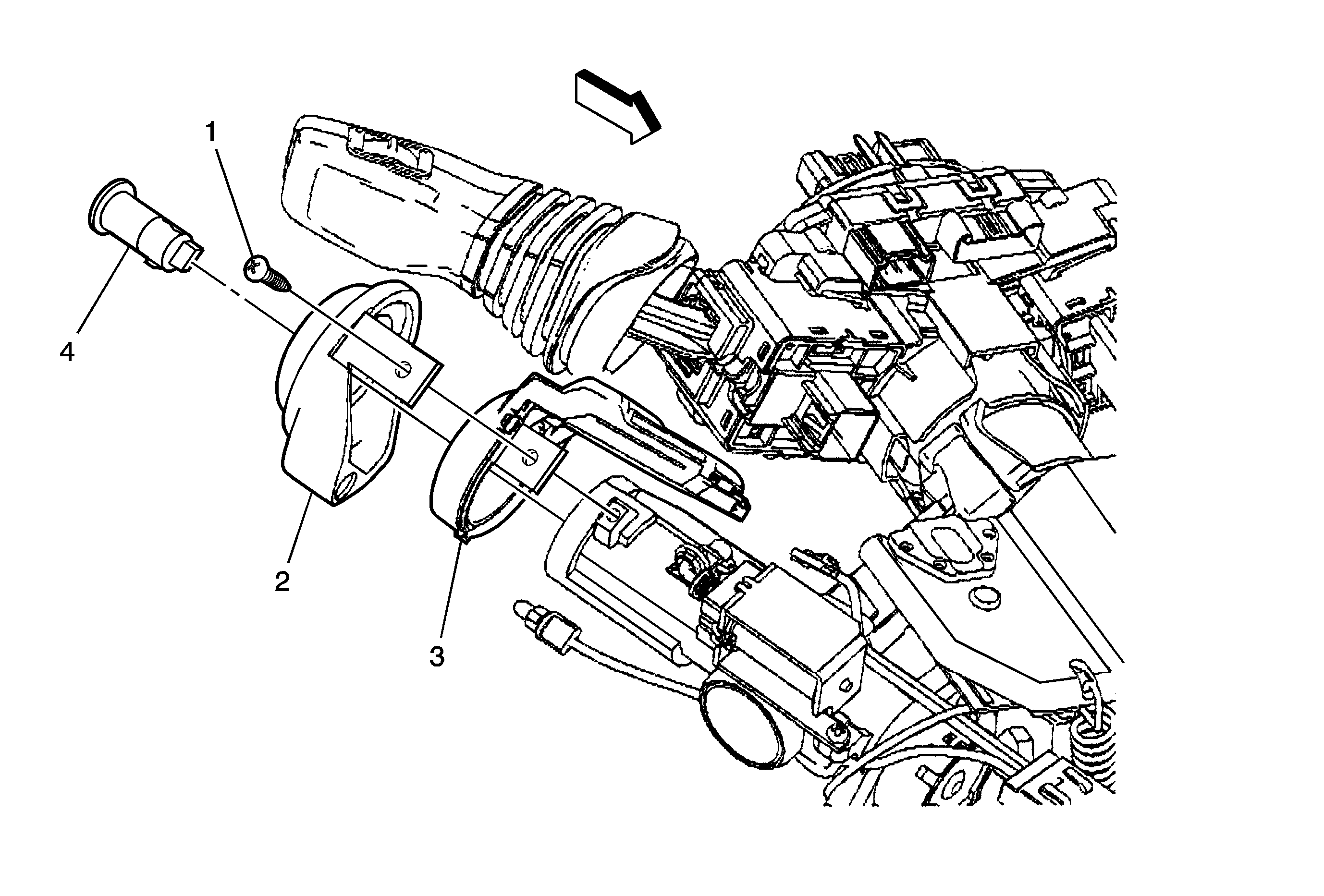 1

4

2

3