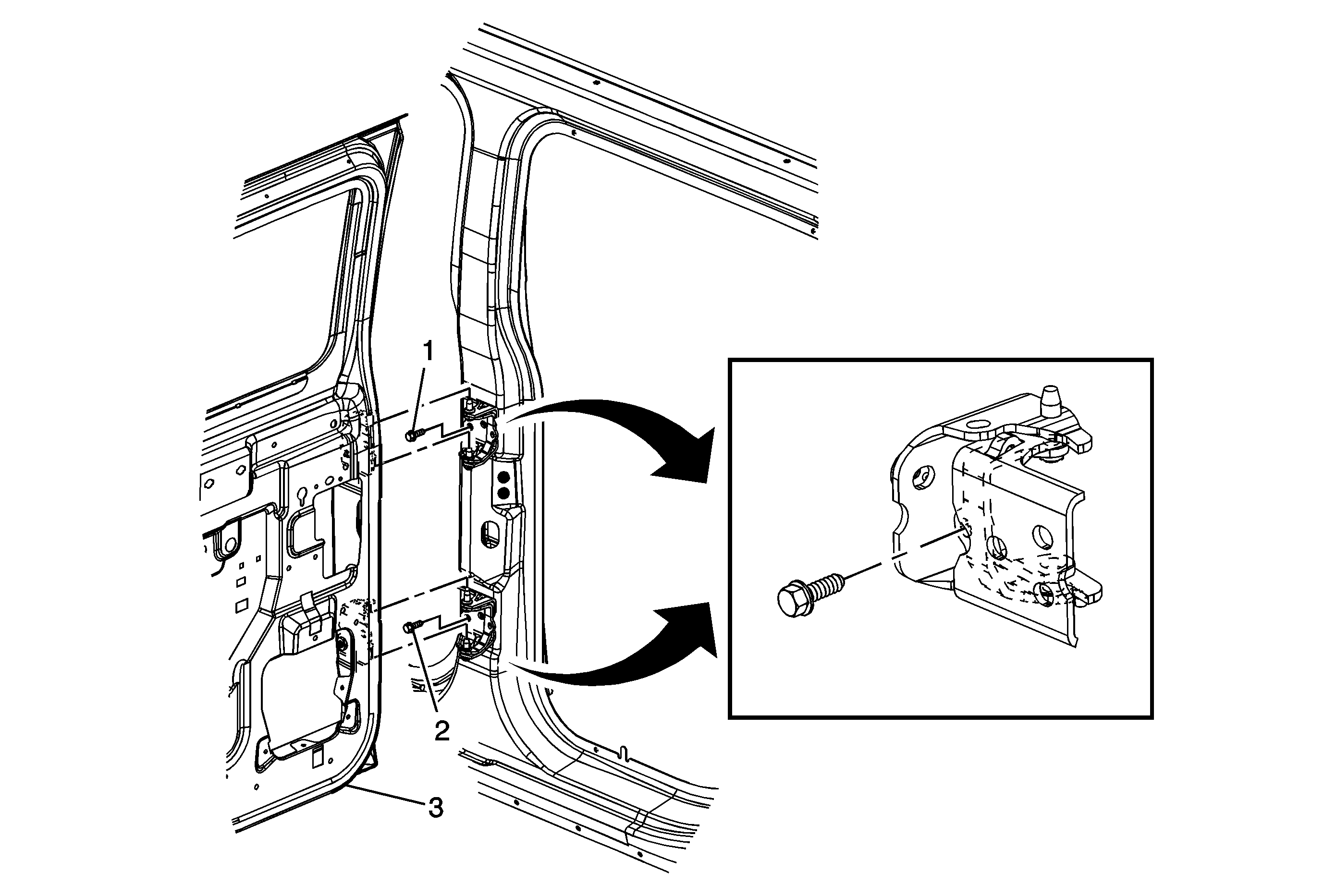 1

2

3