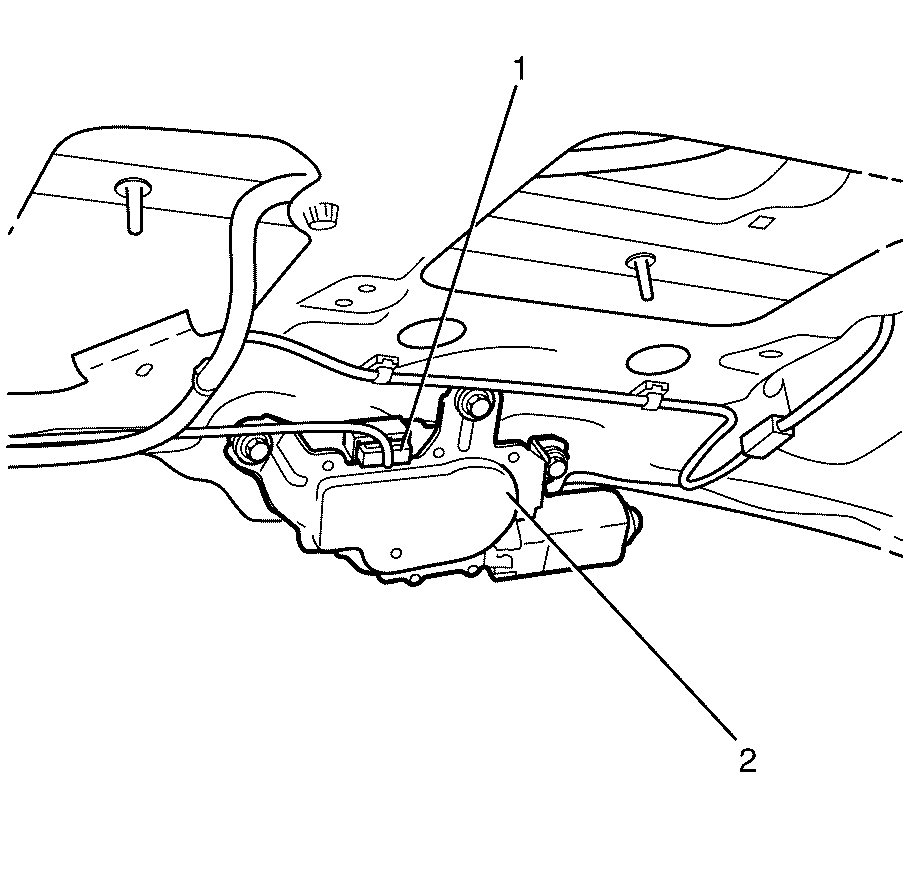 1

2