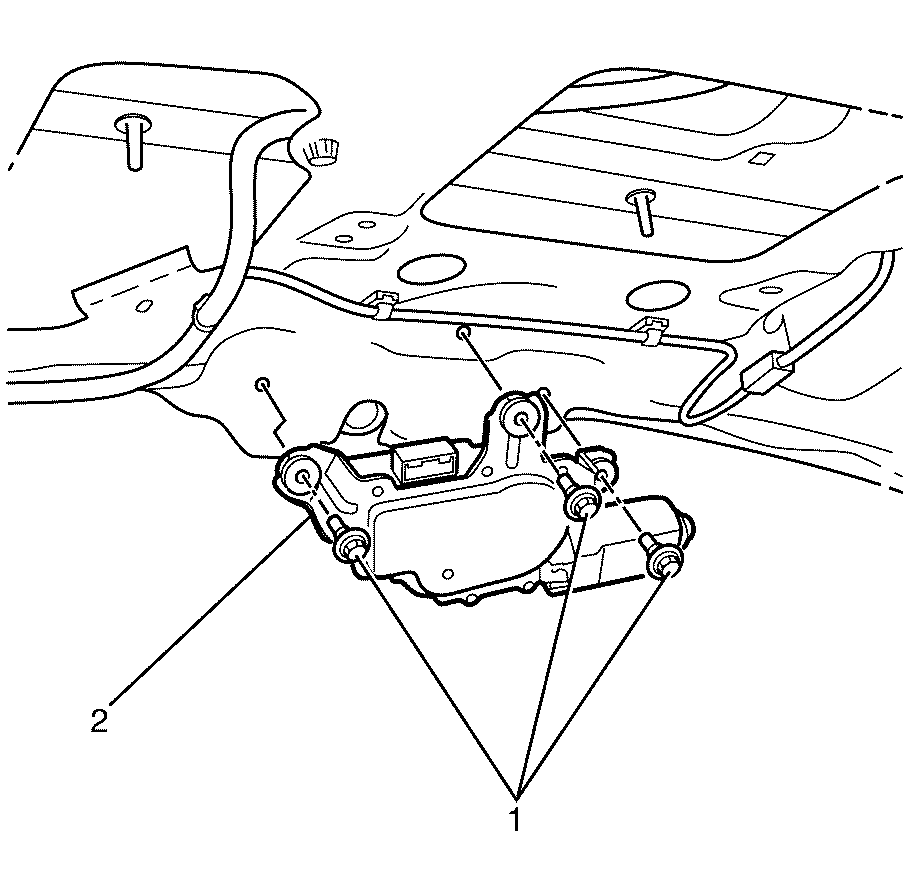 2

1