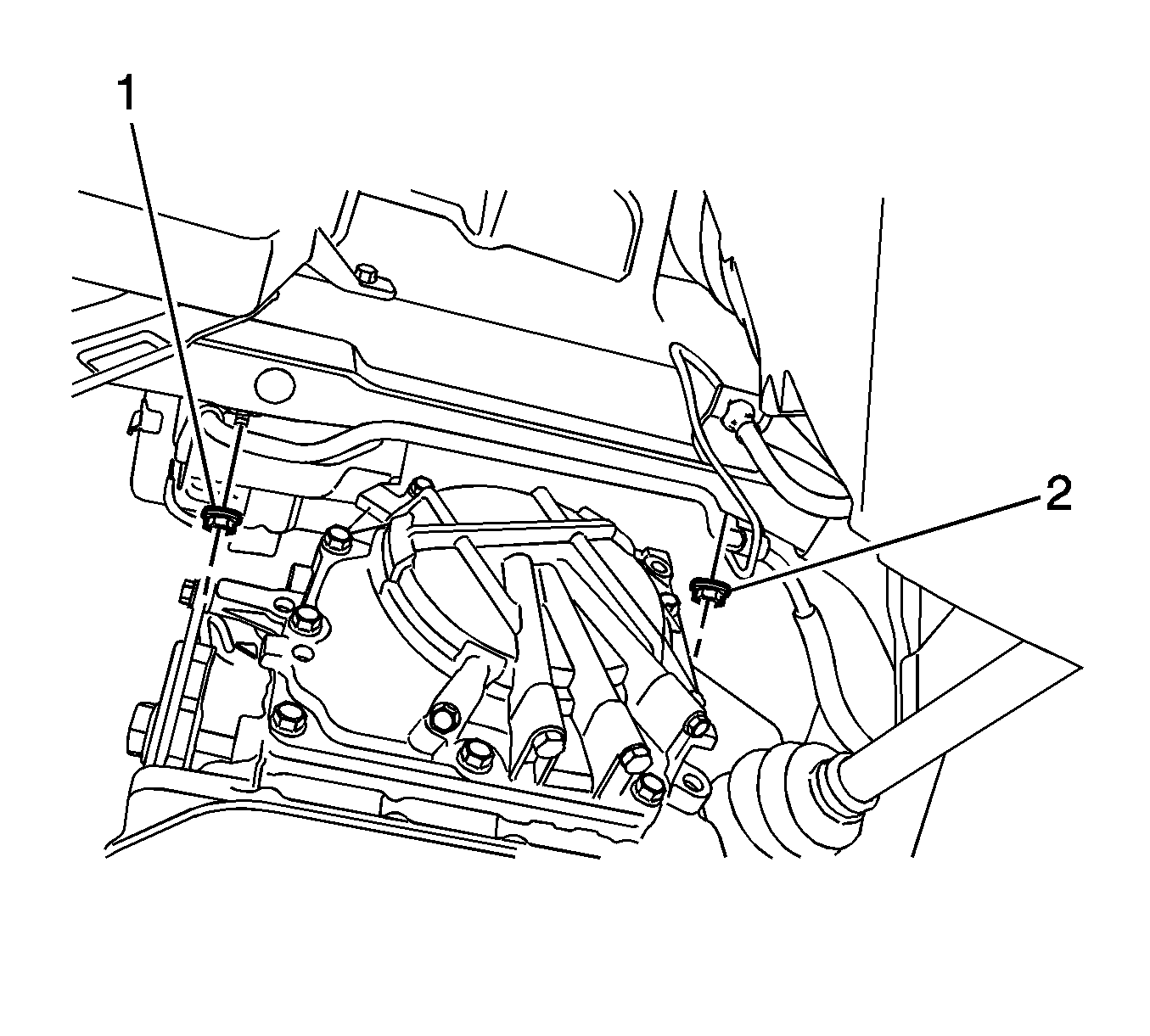 1
2