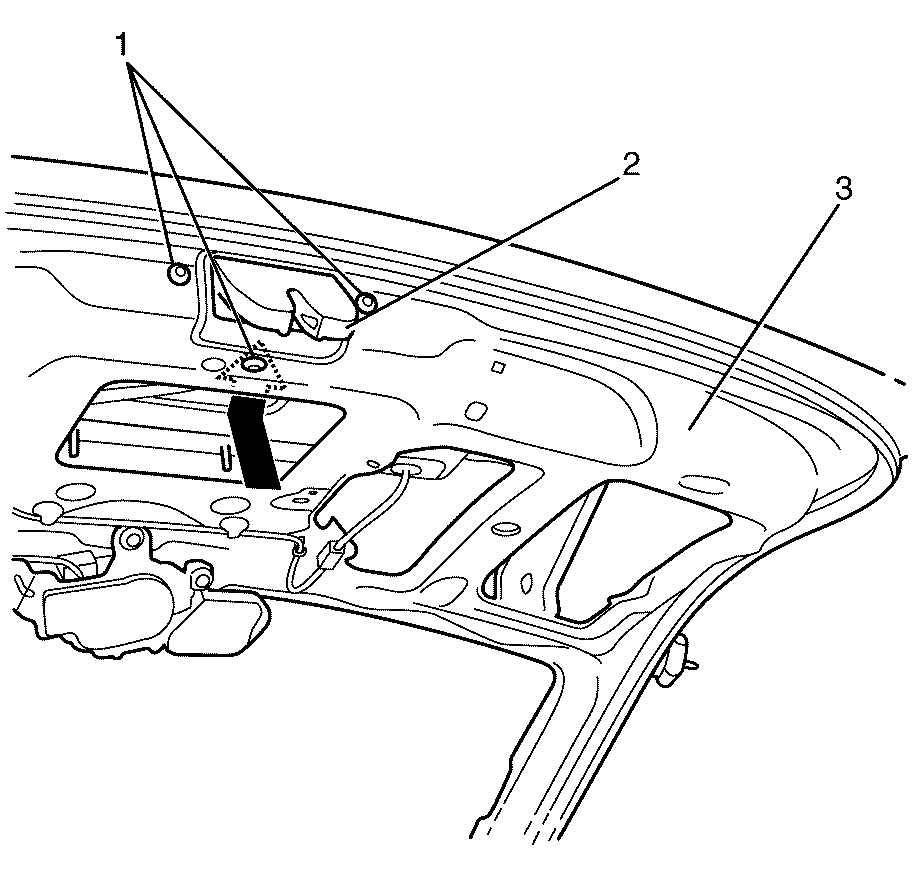 1
2
3