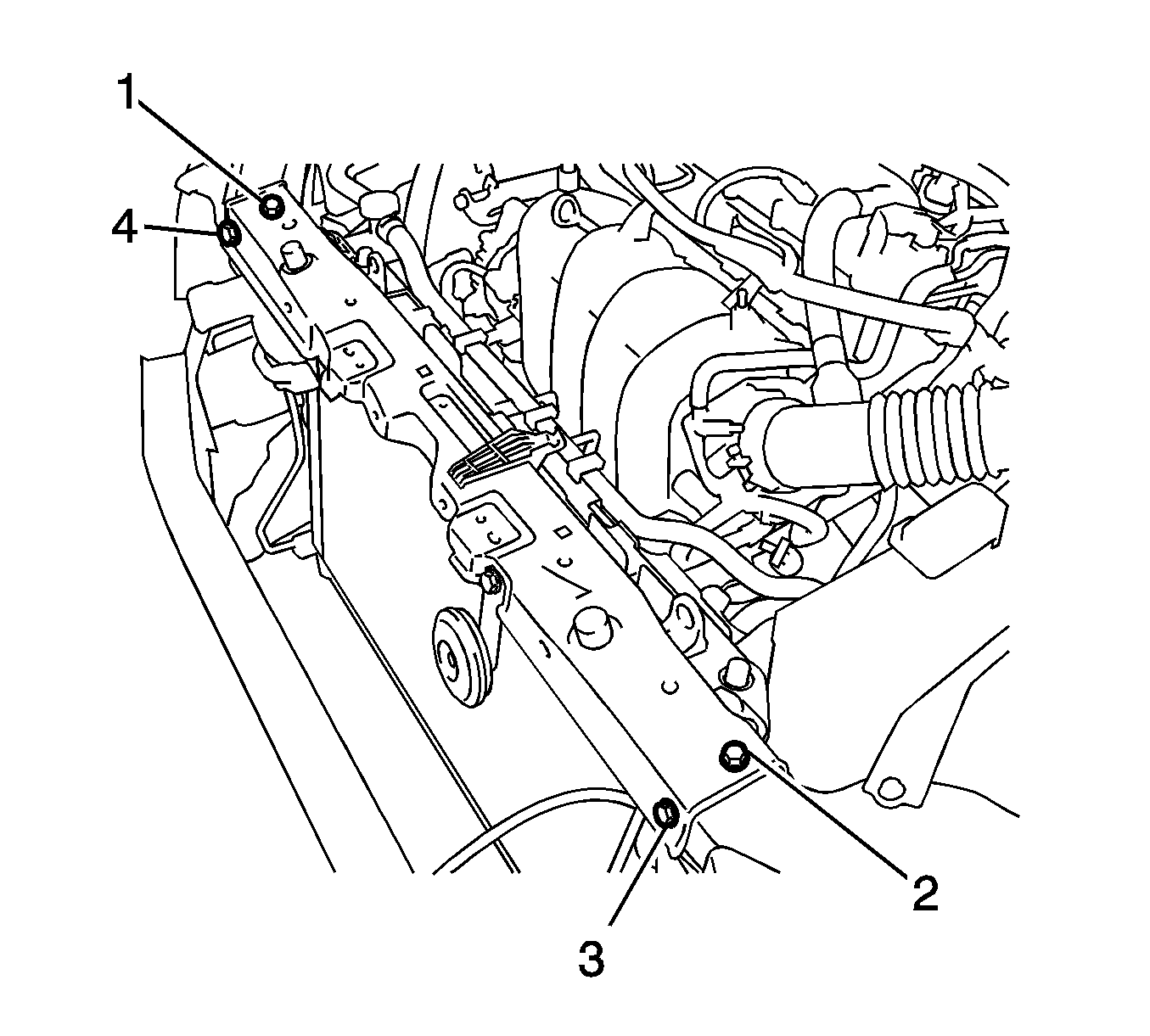 1
4
2
3