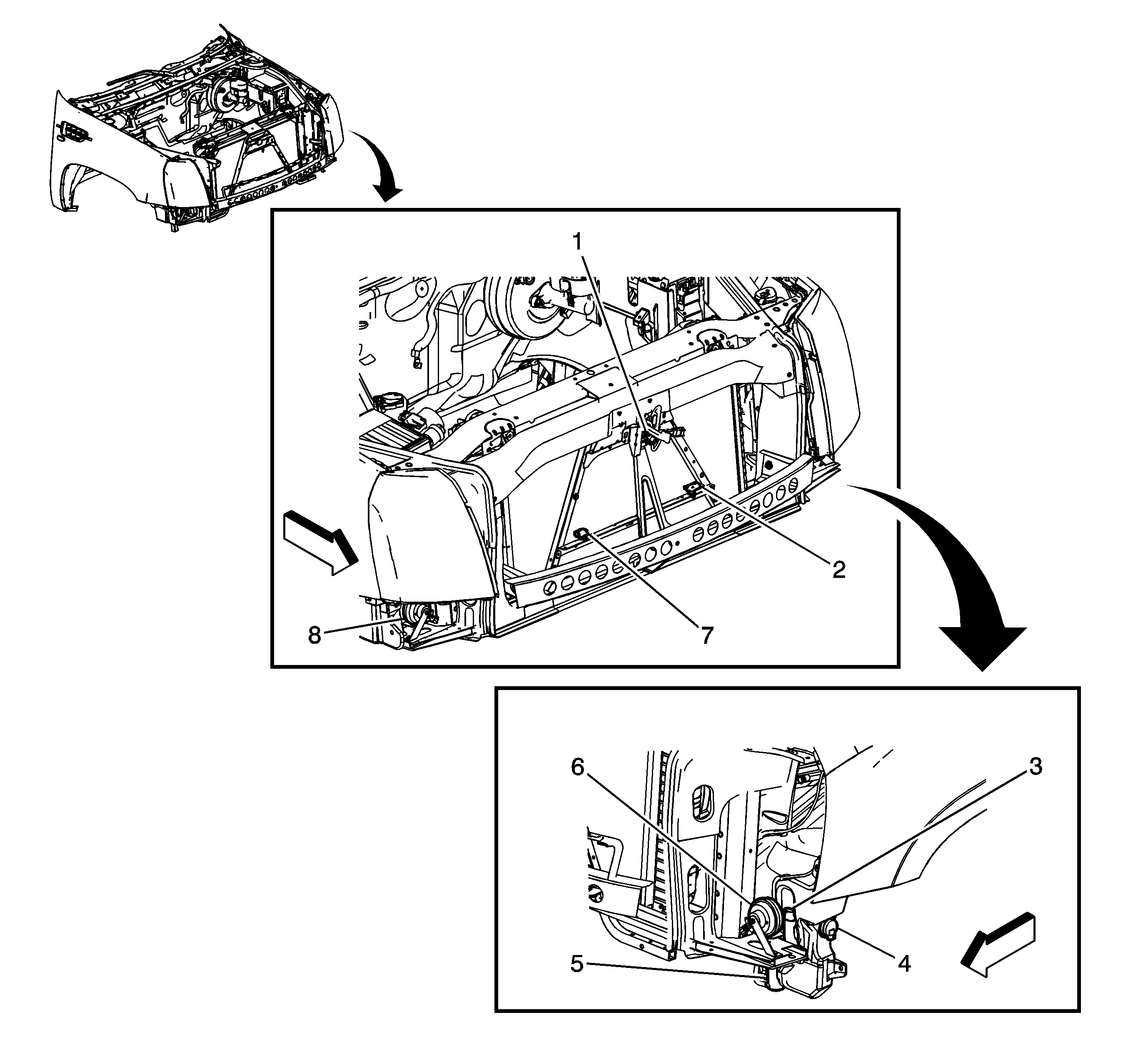 1

2

7

8

6

3

4

5