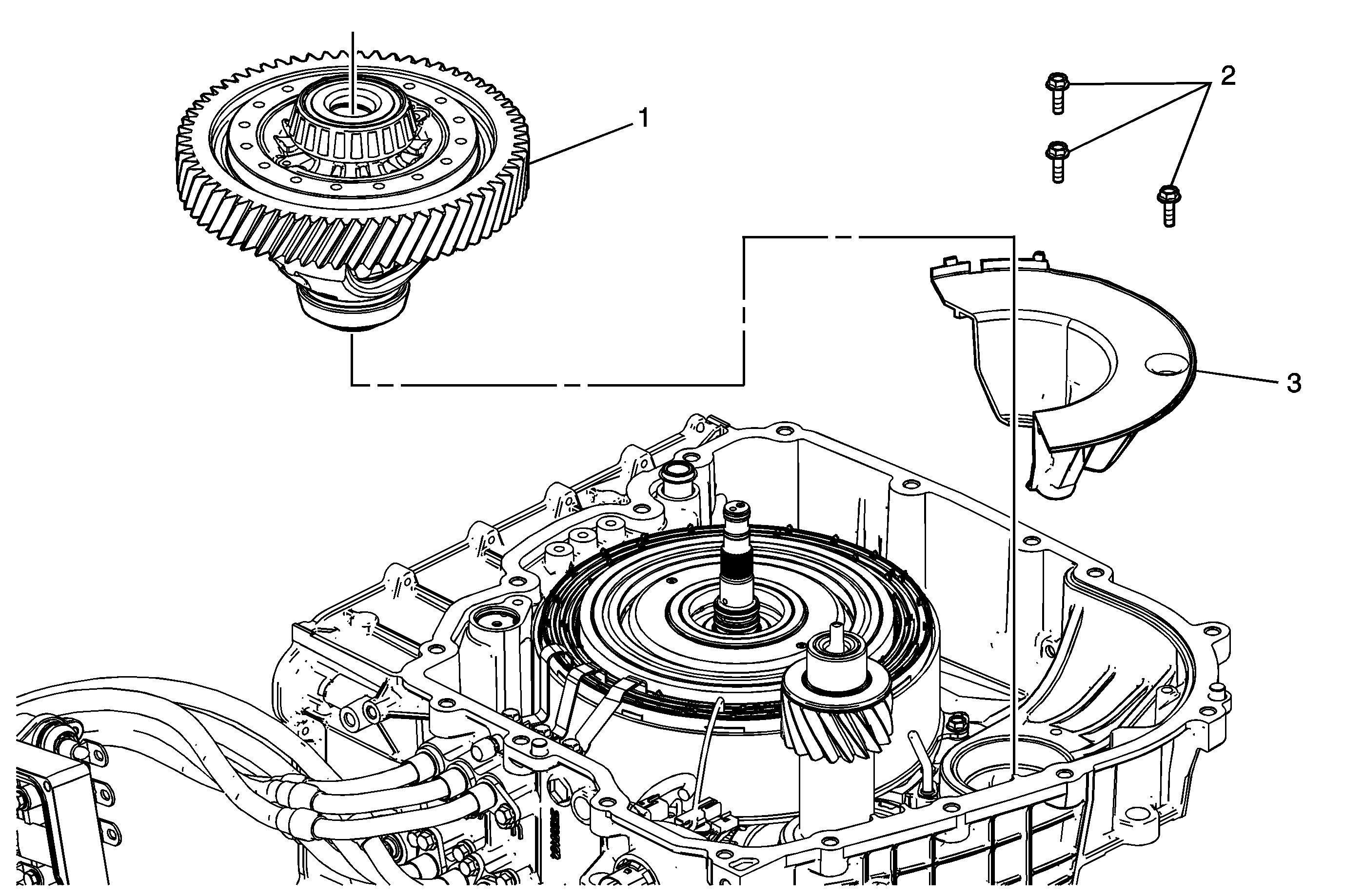 1
2
3