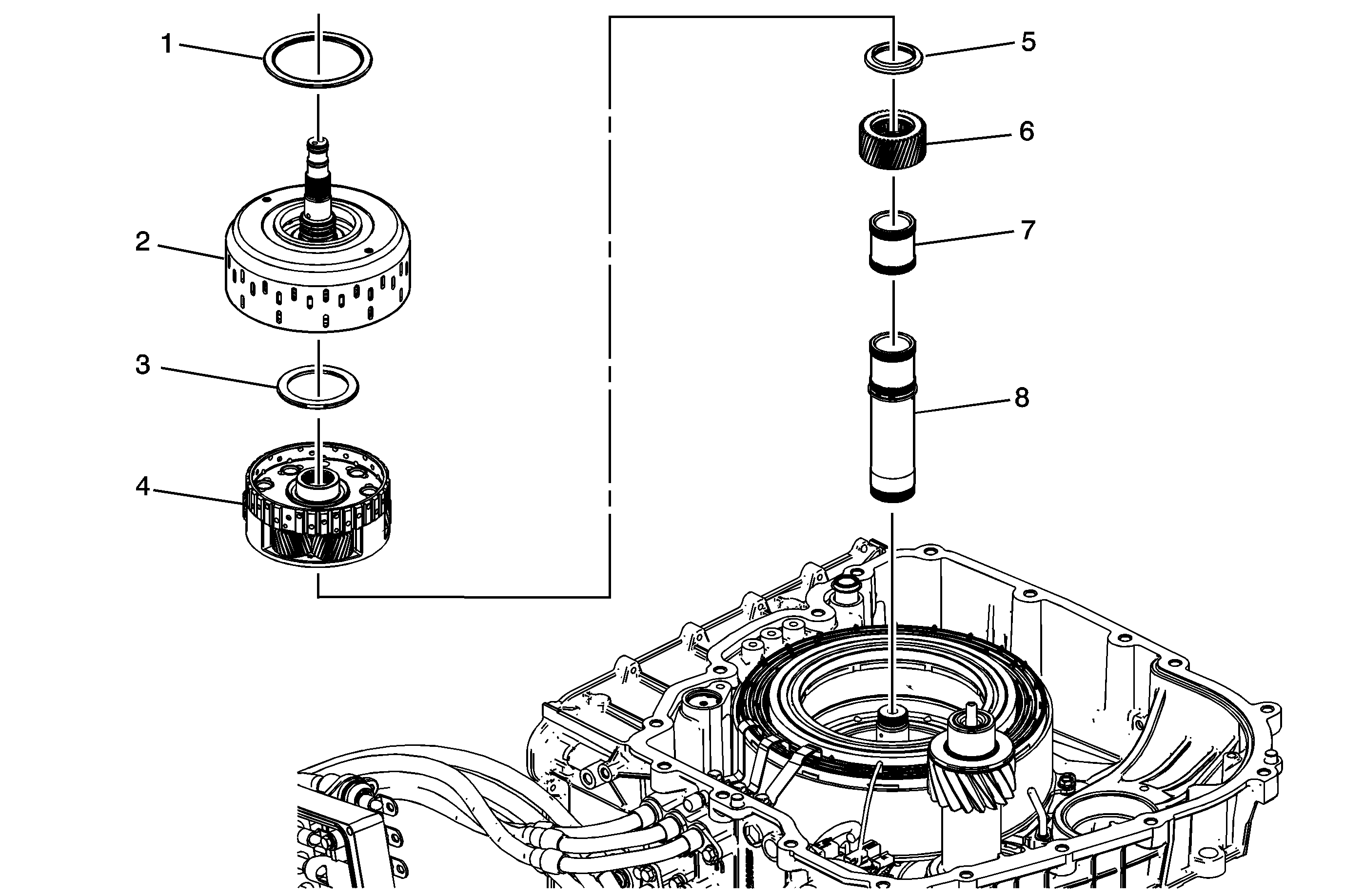 1
2
3
4
5
6
7
8