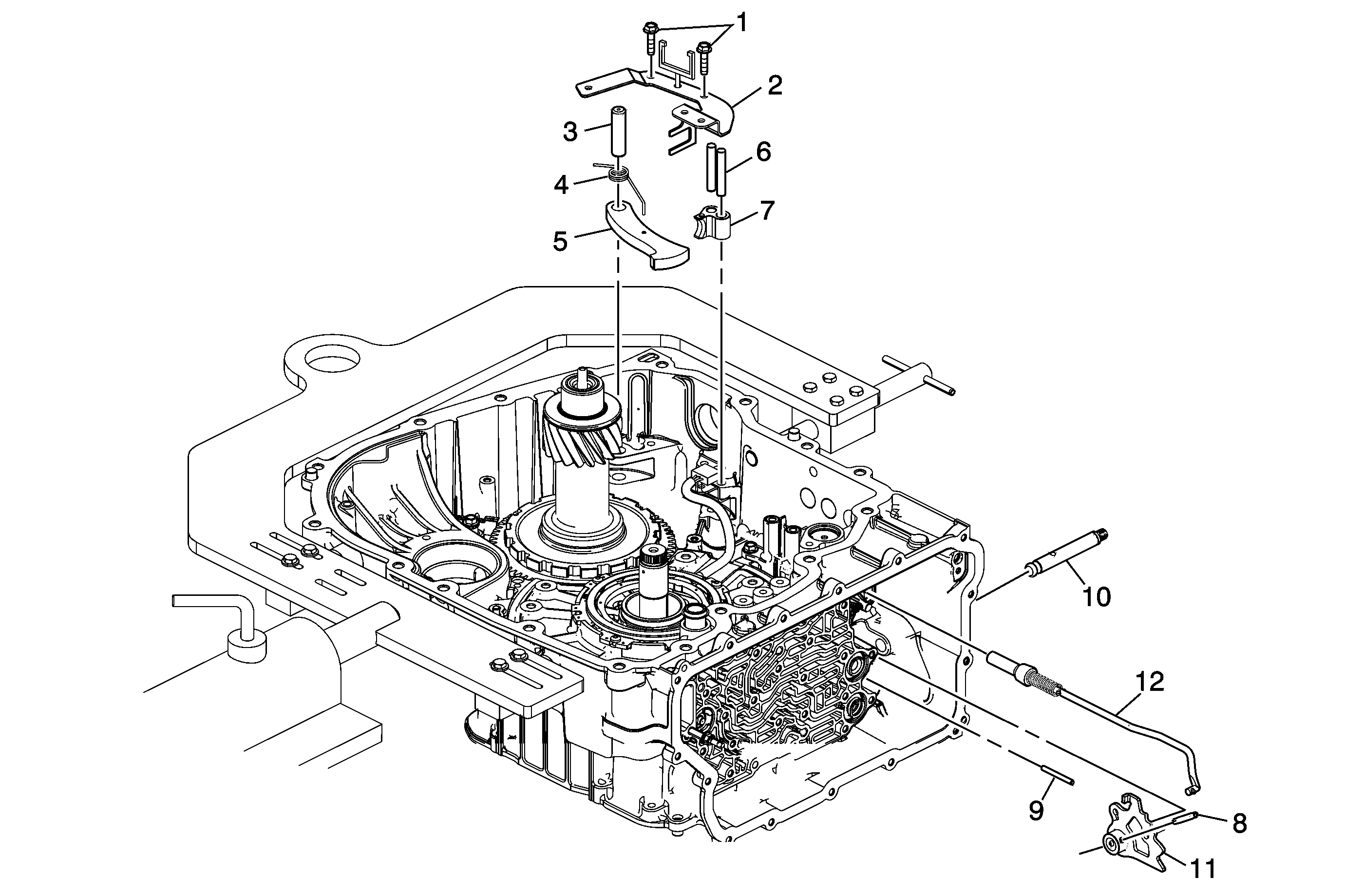 1
2
3
6
4
7
5
10
12
9
8
11