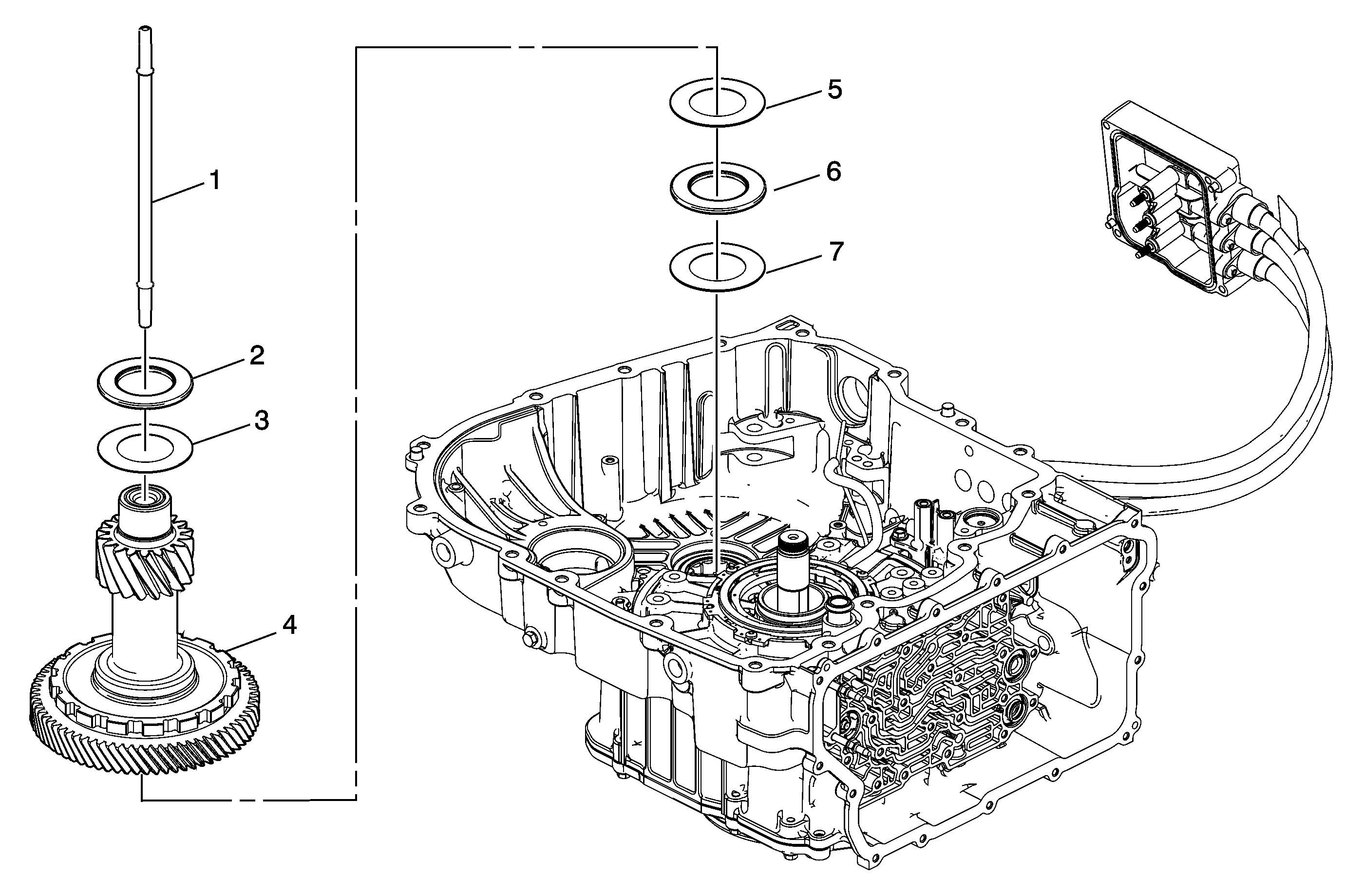 1
2
3
4
5
6
7