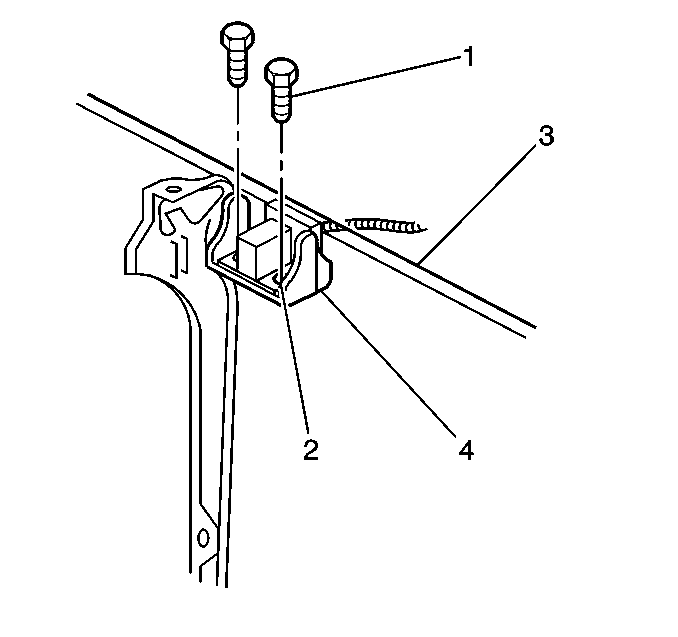 1
3
2
4