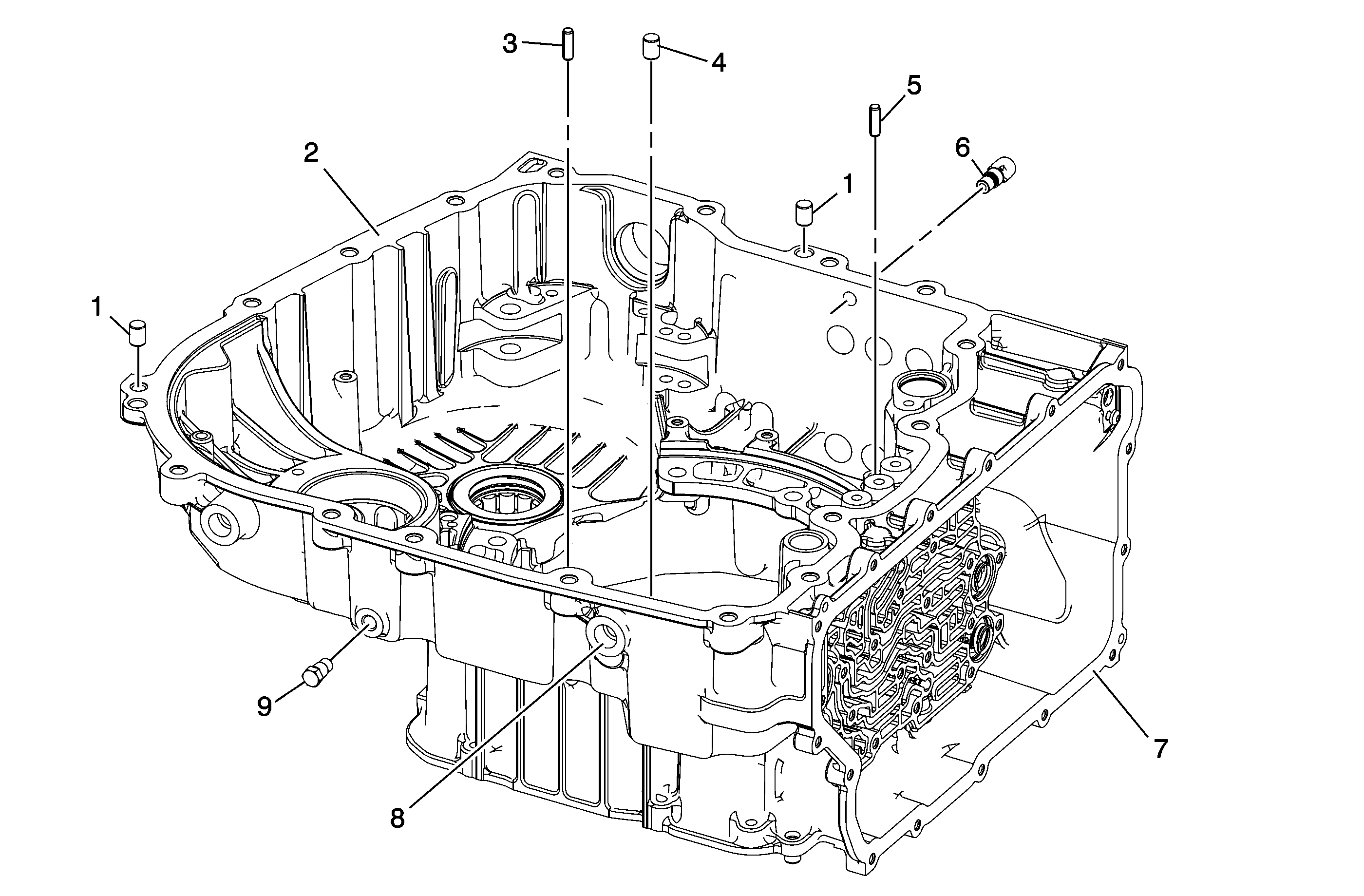 3
4
5
6
2
1
1
9
8
7