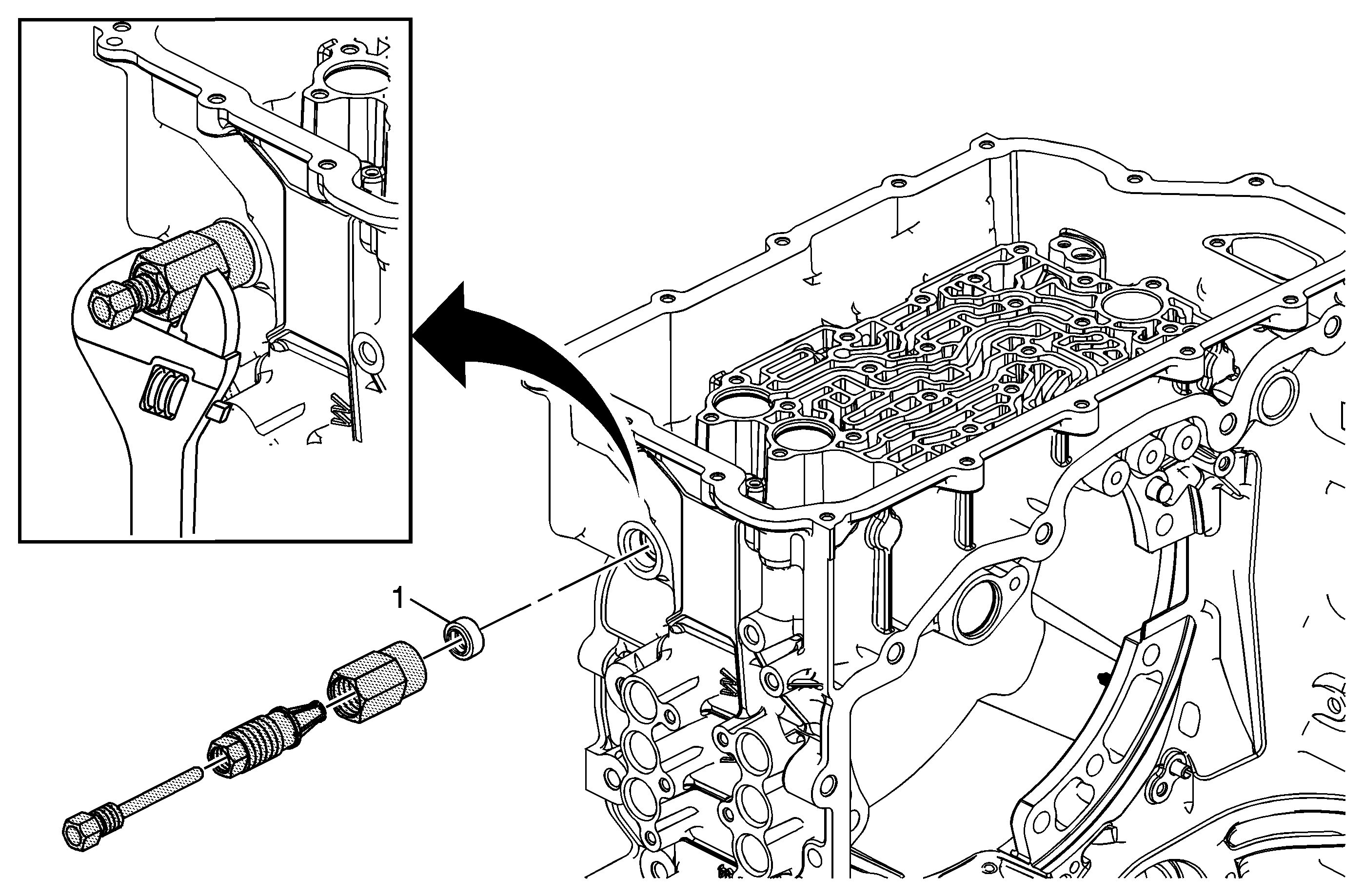 1